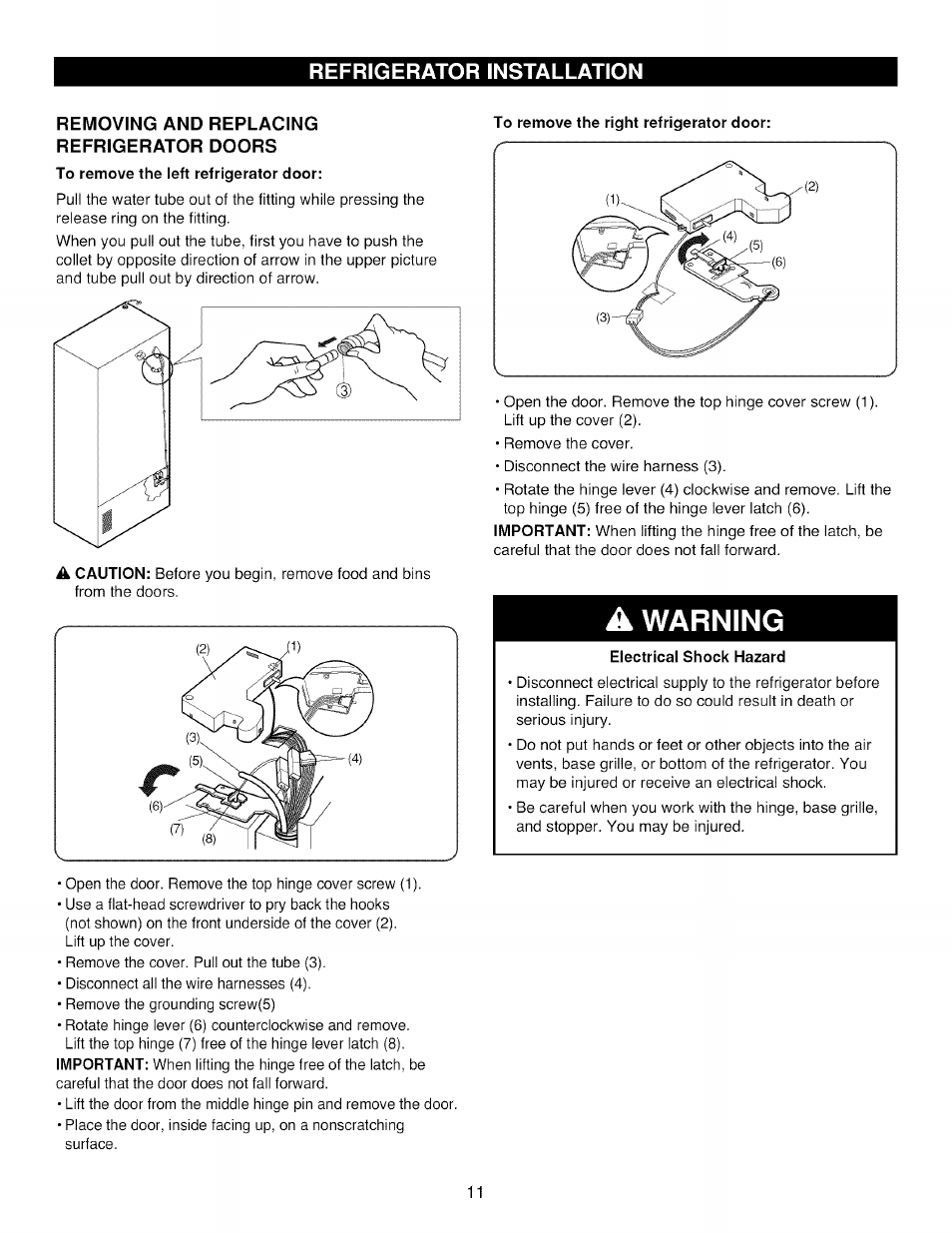 REFRIGERATOR INSTALLATION

REMOVING AND REPLACING REFRIGERATOR DOORS

To remove the left refrigerator door:

Pull the water tube out of the fitting while pressing the release ring on the fitting.

When you pull out the tube, first you have to push the collet by opposite direction of arrow in the upper picture and tube pull out by direction of arrow.

③

CAUTION: Before you begin, remove food and bins from the doors.

(2) (1) (3) (5) (4) (6) (7) (8)

• Open the door. Remove the top hinge cover screw (1).
• Use a flat-head screwdriver to pry back the hooks (not shown) on the front underside of the cover (2). Lift up the cover.
• Remove the cover. Pull out the tube (3).
• Disconnect all the wire harnesses (4).
• Remove the grounding screw(5)
• Rotate hinge lever (6) counterclockwise and remove. Lift the top hinge (7) free of the hinge lever latch (8).

IMPORTANT: When lifting the hinge free of the latch, be careful that the door does not fall forward.

• Lift the door from the middle hinge pin and remove the door.
• Place the door, inside facing up, on a nonscratching surface.

To remove the right refrigerator door:

(1) (2) (4) (5) (6) (3)

• Open the door. Remove the top hinge cover screw (1). Lift up the cover (2).
• Remove the cover.
• Disconnect the wire harness (3).
• Rotate the hinge lever (4) clockwise and remove. Lift the top hinge (5) free of the hinge lever latch (6).

IMPORTANT: When lifting the hinge free of the latch, be careful that the door does not fall forward.

WARNING

Electrical Shock Hazard

• Disconnect electrical supply to the refrigerator before installing. Failure to do so could result in death or serious injury.
• Do not put hands or feet or other objects into the air vents, base grille, or bottom of the refrigerator. You may be injured or receive an electrical shock.
• Be careful when you work with the hinge, base grille, and stopper. You may be injured.

11