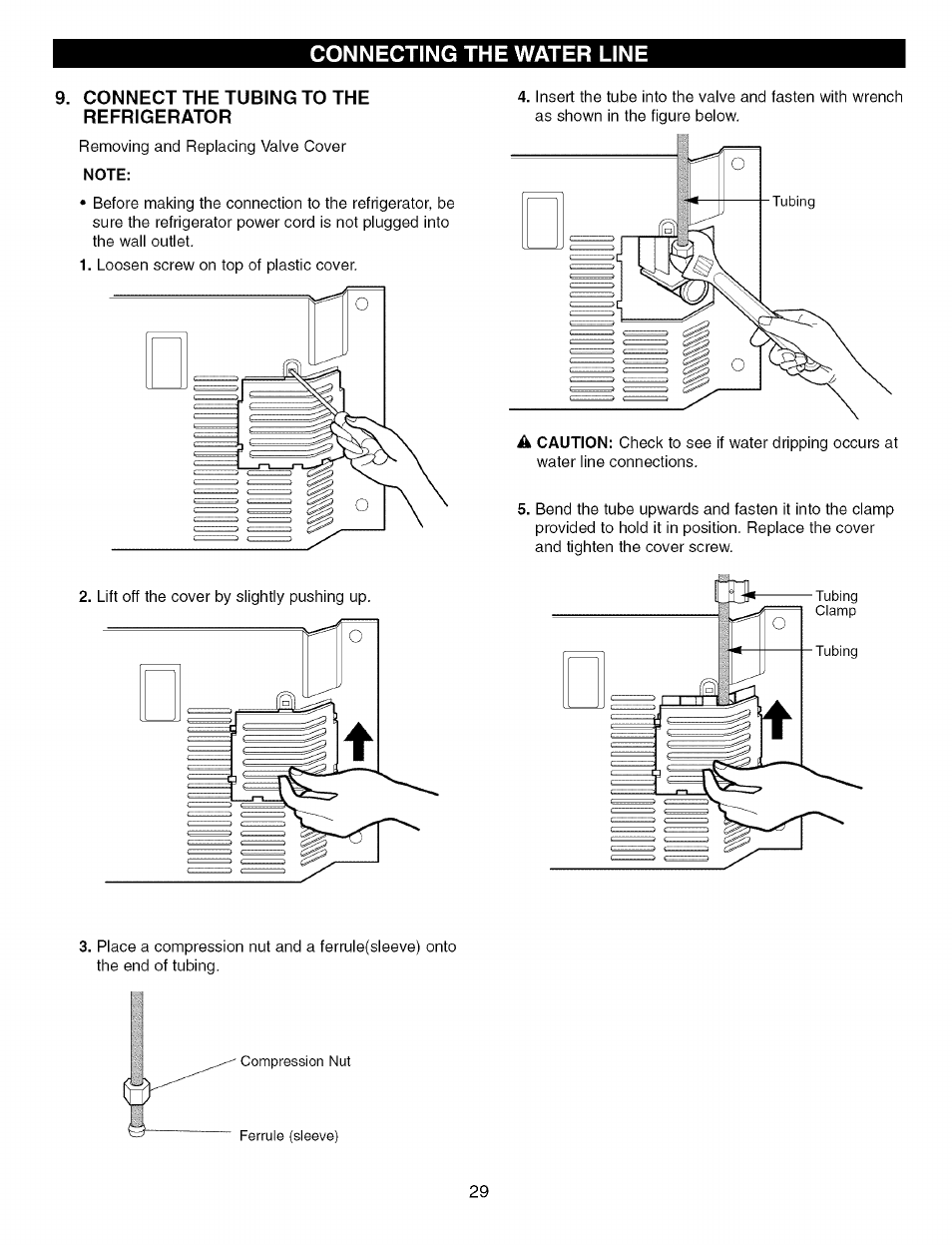 CONNECTING THE WATER LINE

9. CONNECT THE TUBING TO THE REFRIGERATOR

Removing and Replacing Valve Cover

NOTE:

• Before making the connection to the refrigerator, be sure the refrigerator power cord is not plugged into the wall outlet.

1. Loosen screw on top of plastic cover.

2. Lift off the cover by slightly pushing up.

3. Place a compression nut and a ferrule(sleeve) onto the end of tubing.

Compression Nut

Ferrule (sleeve)

4. Insert the tube into the valve and fasten with wrench as shown in the figure below.

Tubing

CAUTION: Check to see if water dripping occurs at water line connections.

5. Bend the tube upwards and fasten it into the clamp provided to hold it in position. Replace the cover and tighten the cover screw.

Tubing Clamp

Tubing

29