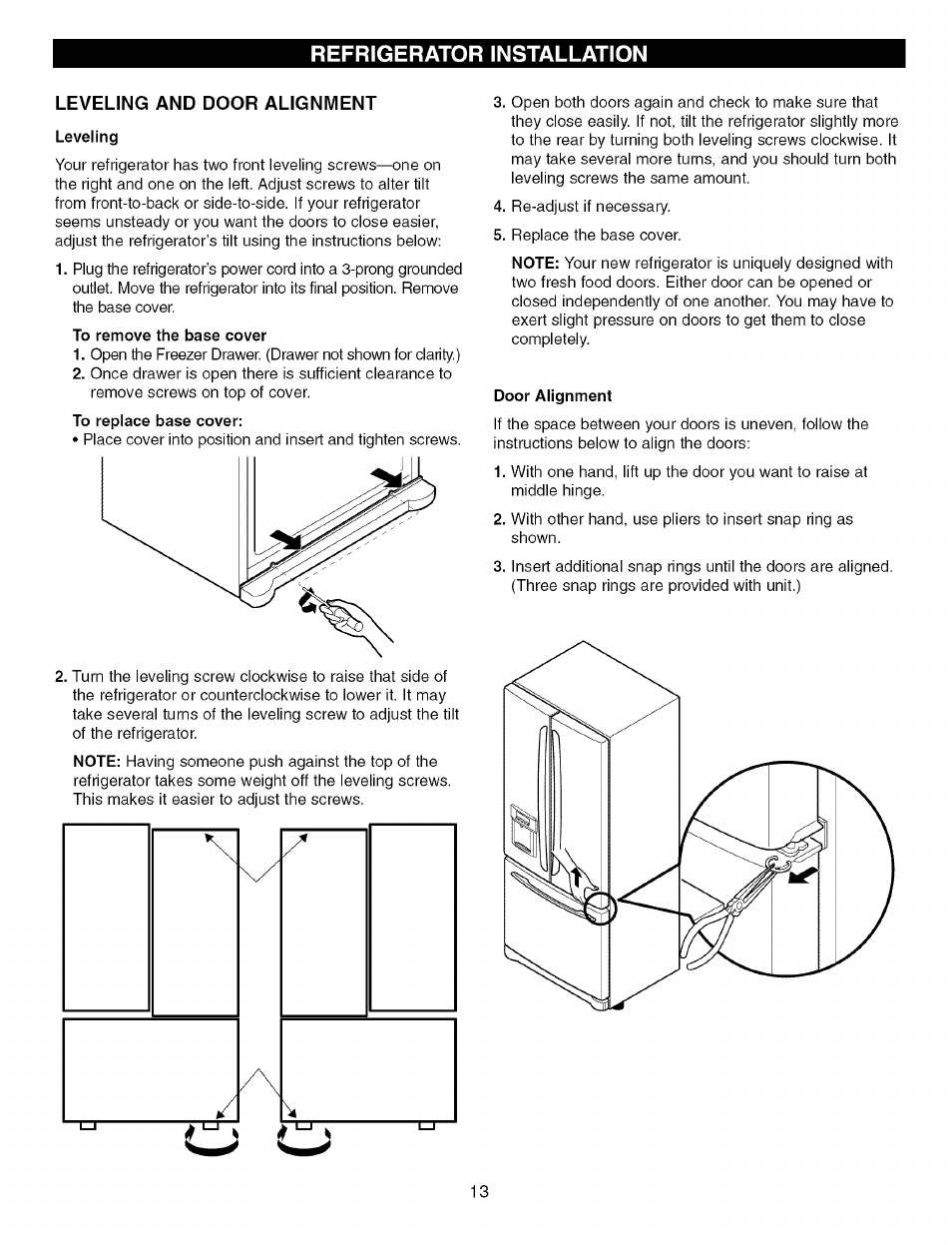 REFRIGERATOR INSTALLATION

LEVELING AND DOOR ALIGNMENT

Leveling

Your refrigerator has two front leveling screws—one on the right and one on the left. Adjust screws to alter tilt from front-to-back or side-to-side. If your refrigerator seems unsteady or you want the doors to close easier, adjust the refrigerator's tilt using the instructions below:

1. Plug the refrigerator's power cord into a 3-prong grounded outlet. Move the refrigerator into its final position. Remove the base cover.

To remove the base cover
1. Open the Freezer Drawer. (Drawer not shown for clarity.)
2. Once drawer is open there is sufficient clearance to remove screws on top of cover.

To replace base cover:
• Place cover into position and insert and tighten screws.

2. Turn the leveling screw clockwise to raise that side of the refrigerator or counterclockwise to lower it. It may take several turns of the leveling screw to adjust the tilt of the refrigerator.

NOTE: Having someone push against the top of the refrigerator takes some weight off the leveling screws. This makes it easier to adjust the screws.

3. Open both doors again and check to make sure that they close easily. If not, tilt the refrigerator slightly more to the rear by turning both leveling screws clockwise. It may take several more turns, and you should turn both leveling screws the same amount.

4. Re-adjust if necessary.

5. Replace the base cover.

NOTE: Your new refrigerator is uniquely designed with two fresh food doors. Either door can be opened or closed independently of one another. You may have to exert slight pressure on doors to get them to close completely.

Door Alignment

If the space between your doors is uneven, follow the instructions below to align the doors:

1. With one hand, lift up the door you want to raise at middle hinge.

2. With other hand, use pliers to insert snap ring as shown.

3. Insert additional snap rings until the doors are aligned. (Three snap rings are provided with unit.)

13