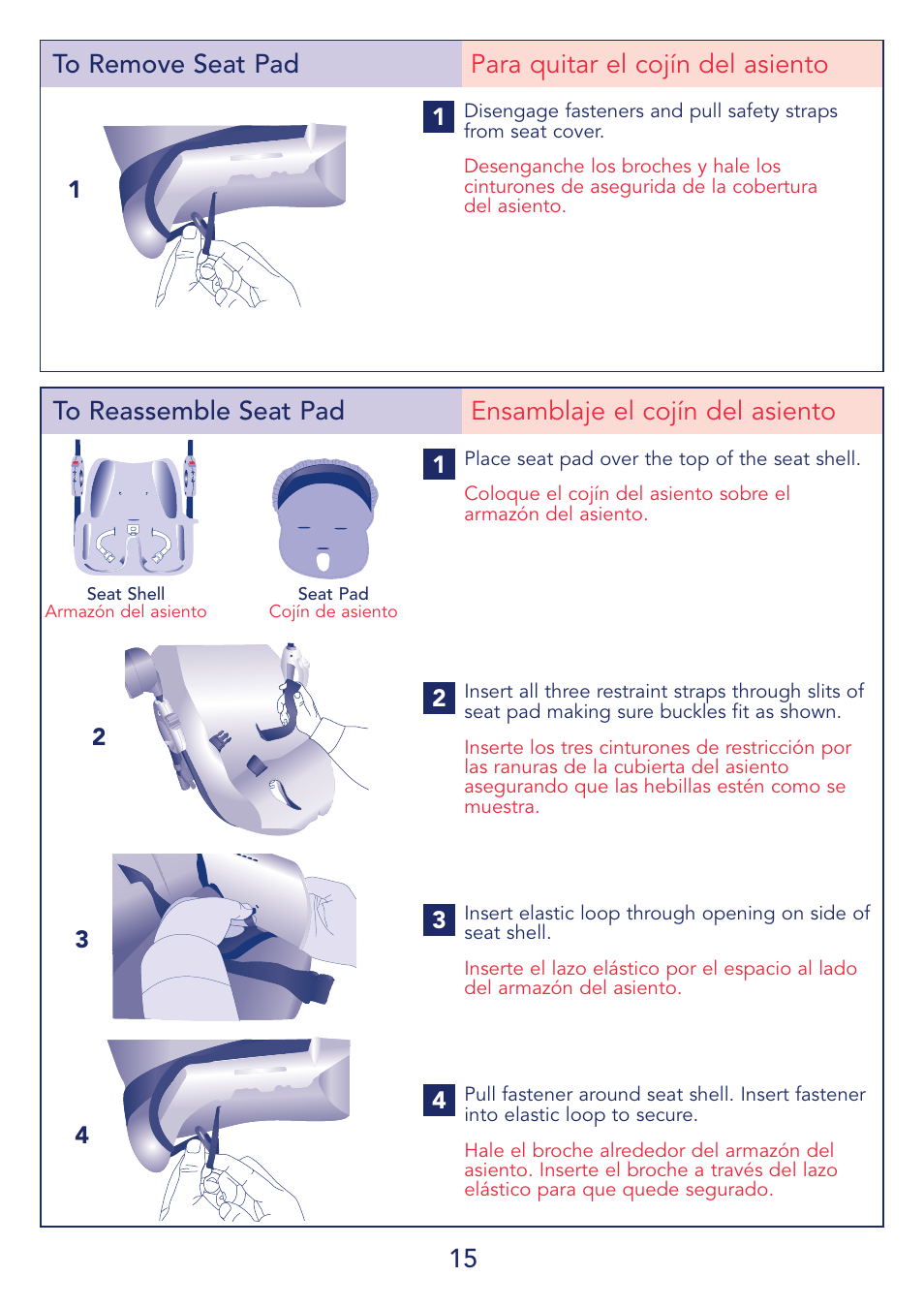 To Remove Seat Pad

Para quitar el cojín del asiento

1

1 Disengage fasteners and pull safety straps from seat cover.

Desenganche los broches y hale los cinturones de asegurida de la cobertura del asiento.

To Reassemble Seat Pad

Ensamblaje el cojín del asiento

Seat Shell
Armazón del asiento

Seat Pad
Cojín de asiento

1 Place seat pad over the top of the seat shell.

Coloque el cojín del asiento sobre el armazón del asiento.

2

2 Insert all three restraint straps through slits of seat pad making sure buckles fit as shown.

Inserte los tres cinturones de restricción por las ranuras de la cubierta del asiento asegurando que las hebillas estén como se muestra.

3

3 Insert elastic loop through opening on side of seat shell.

Inserte el lazo elástico por el espacio al lado del armazón del asiento.

4

4 Pull fastener around seat shell. Insert fastener into elastic loop to secure.

Hale el broche alrededor del armazón del asiento. Inserte el broche a través del lazo elástico para que quede segurado.

15