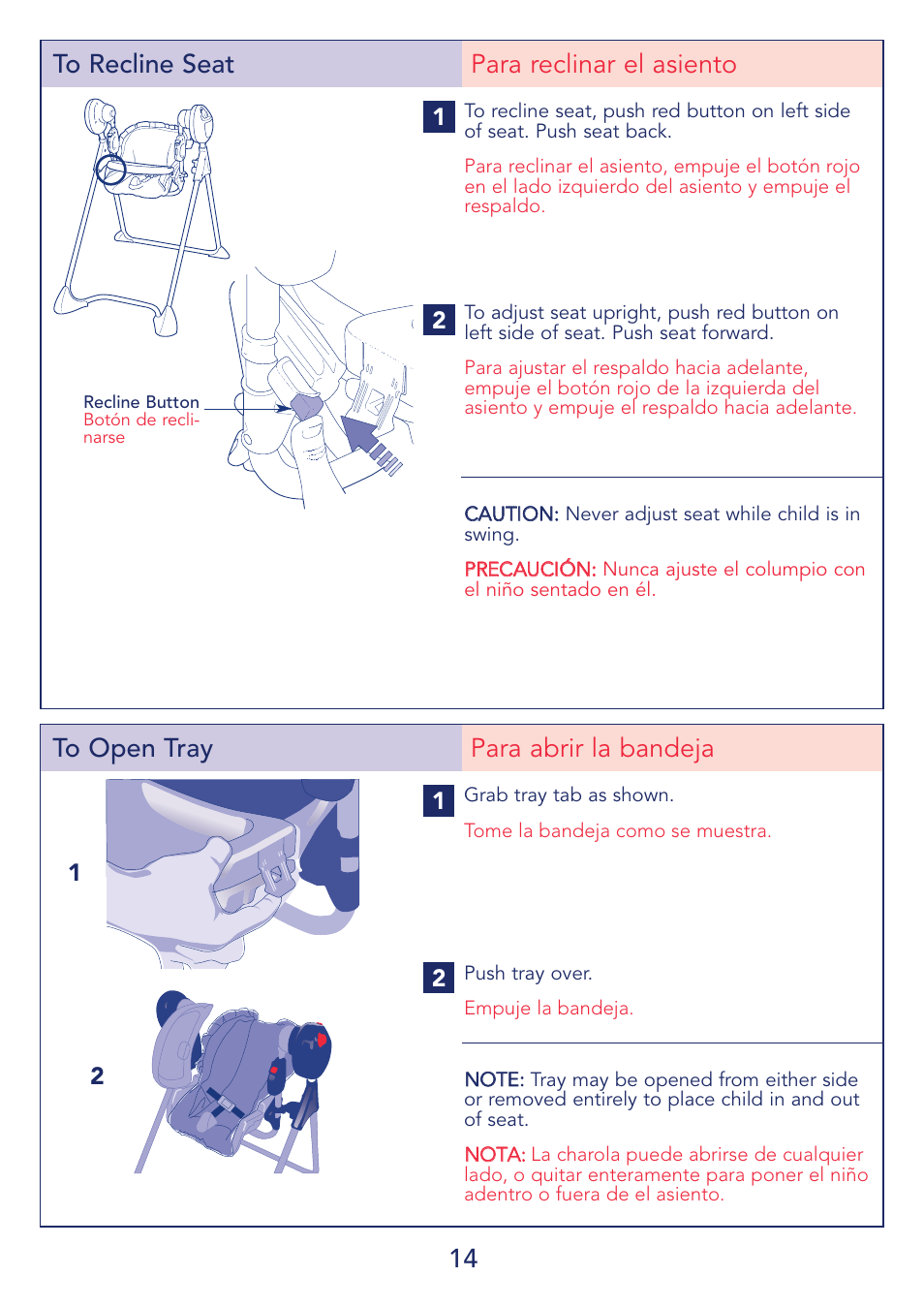 To Recline Seat

Para reclinar el asiento

Recline Button
Botón de reclinarse

1 To recline seat, push red button on left side of seat. Push seat back.

Para reclinar el asiento, empuje el botón rojo en el lado izquierdo del asiento y empuje el respaldo.

2 To adjust seat upright, push red button on left side of seat. Push seat forward.

Para ajustar el respaldo hacia adelante, empuje el botón rojo de la izquierda del asiento y empuje el respaldo hacia adelante.

CAUTION: Never adjust seat while child is in swing.

PRECAUCIÓN: Nunca ajuste el columpio con el niño sentado en él.

To Open Tray

Para abrir la bandeja

1

2

1 Grab tray tab as shown.

Tome la bandeja como se muestra.

2 Push tray over.

Empuje la bandeja.

NOTE: Tray may be opened from either side or removed entirely to place child in and out of seat.

NOTA: La charola puede abrirse de cualquier lado, o quitar enteramente para poner el niño adentro o fuera de el asiento.

14