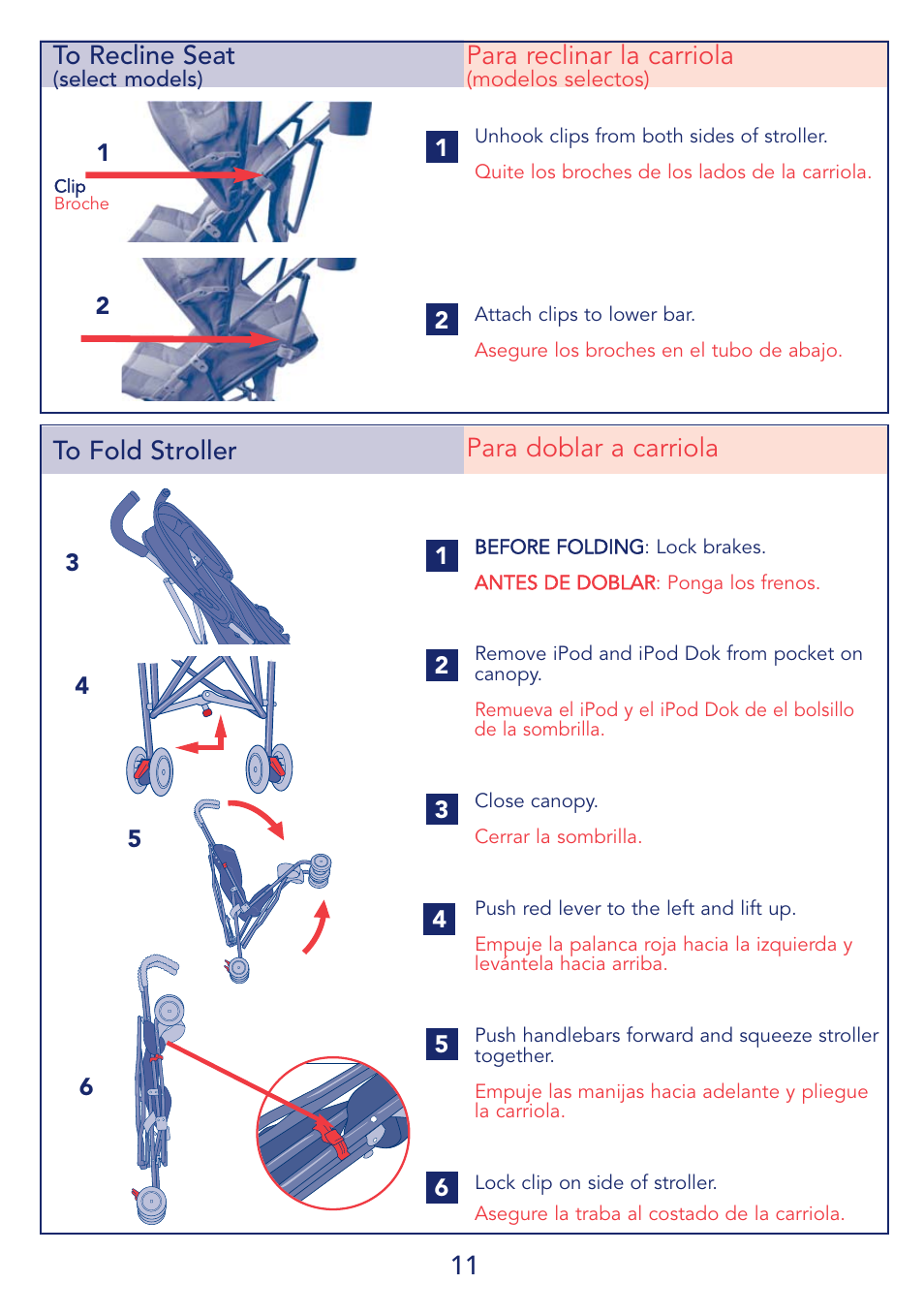 To Recline Seat
(select models)

Para reclinar la carriola
(modelos selectos)

1

Clip
Broche

2

1 Unhook clips from both sides of stroller.

Quite los broches de los lados de la carriola.

2 Attach clips to lower bar.

Asegure los broches en el tubo de abajo.

To Fold Stroller

Para doblar a carriola

3

4

5

6

1 BEFORE FOLDING: Lock brakes.

ANTES DE DOBLAR: Ponga los frenos.

2 Remove iPod and iPod Dok from pocket on canopy.

Remueva el iPod y el iPod Dok de el bolsillo de la sombrilla.

3 Close canopy.

Cerrar la sombrilla.

4 Push red lever to the left and lift up.

Empuje la palanca roja hacia la izquierda y levántela hacia arriba.

5 Push handlebars forward and squeeze stroller together.

Empuje las manijas hacia adelante y pliegue la carriola.

6 Lock clip on side of stroller.

Asegure la traba al costado de la carriola.

11