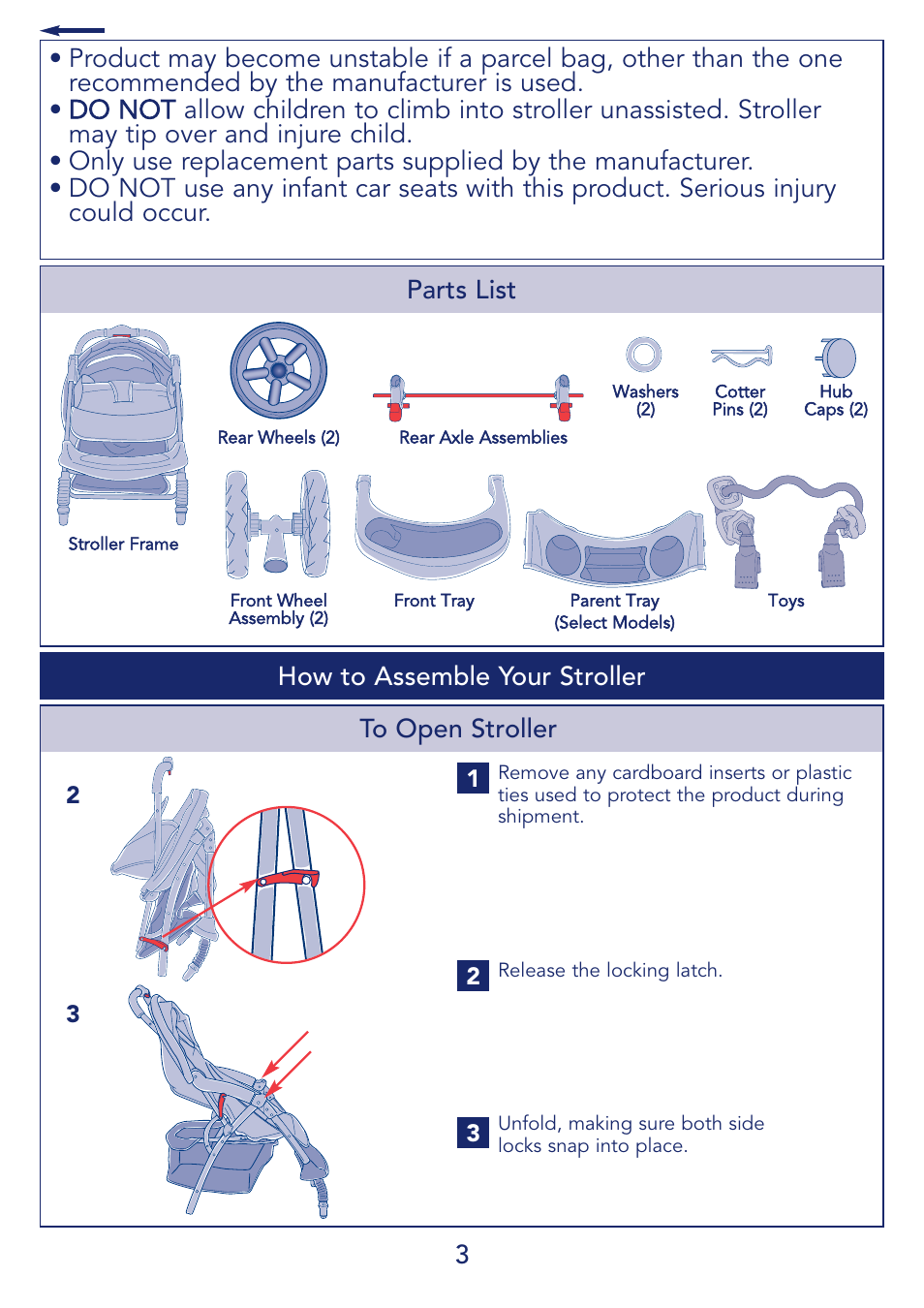 • Product may become unstable if a parcel bag, other than the one recommended by the manufacturer is used.
• DO NOT allow children to climb into stroller unassisted. Stroller may tip over and injure child.
• Only use replacement parts supplied by the manufacturer.
• DO NOT use any infant car seats with this product. Serious injury could occur.

Parts List

Stroller Frame

Rear Wheels (2)

Rear Axle Assemblies

Washers (2)

Cotter Pins (2)

Hub Caps (2)

Front Wheel Assembly (2)

Front Tray

Parent Tray (Select Models)

Toys

How to Assemble Your Stroller

To Open Stroller

2

3

1 Remove any cardboard inserts or plastic ties used to protect the product during shipment.

2 Release the locking latch.

3 Unfold, making sure both side locks snap into place.

3