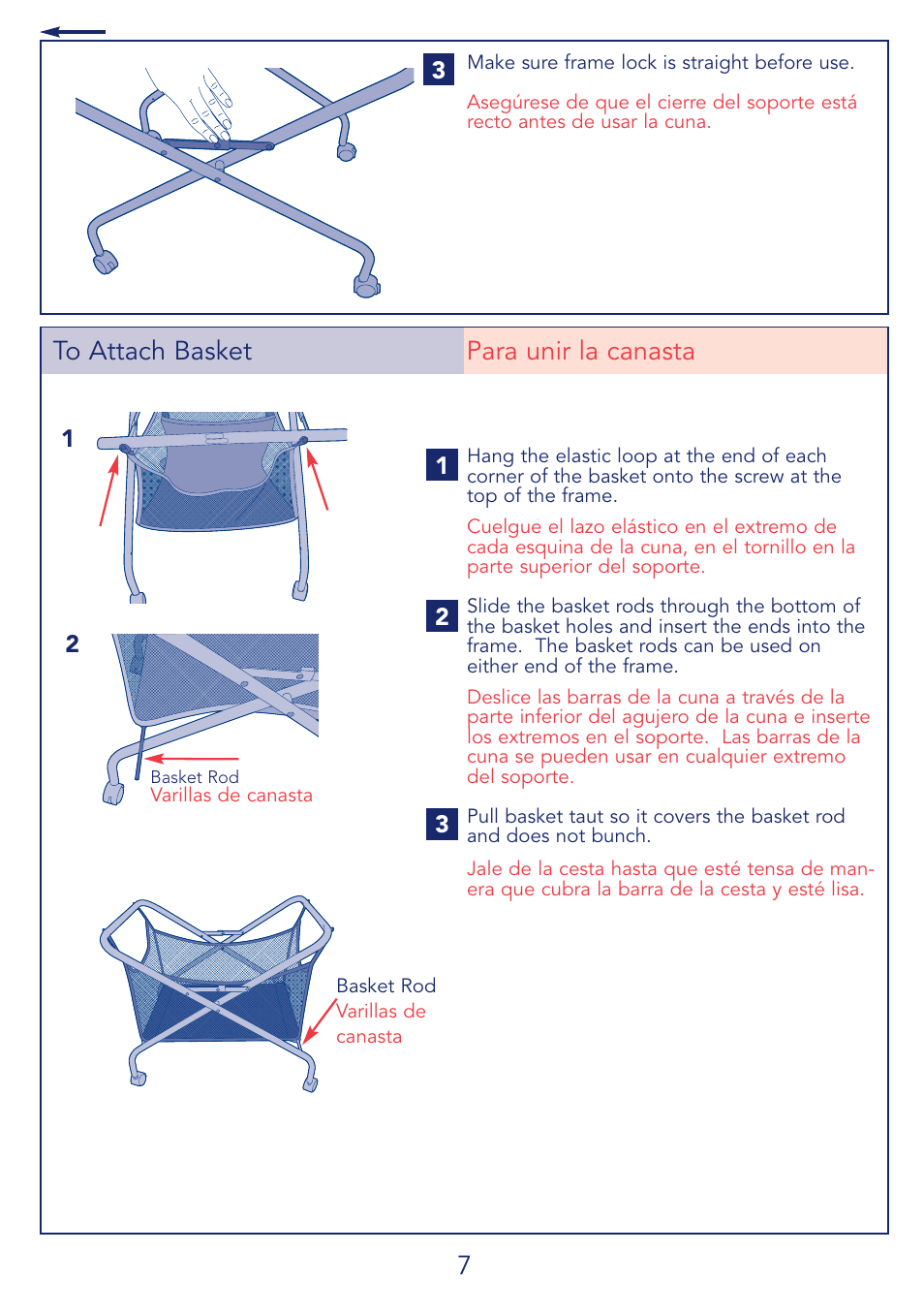 3 Make sure frame lock is straight before use.

Asegúrese de que el cierre del soporte está recto antes de usar la cuna.

To Attach Basket

Para unir la canasta

1

2

Basket Rod
Varillas de canasta

Basket Rod
Varillas de canasta

1 Hang the elastic loop at the end of each corner of the basket onto the screw at the top of the frame.

Cuelgue el lazo elástico en el extremo de cada esquina de la cuna, en el tornillo en la parte superior del soporte.

2 Slide the basket rods through the bottom of the basket holes and insert the ends into the frame. The basket rods can be used on either end of the frame.

Deslice las barras de la cuna a través de la parte inferior del agujero de la cuna e inserte los extremos en el soporte. Las barras de la cuna se pueden usar en cualquier extremo del soporte.

3 Pull basket taut so it covers the basket rod and does not bunch.

Jale de la cesta hasta que esté tensa de manera que cubra la barra de la cesta y esté lisa.

7