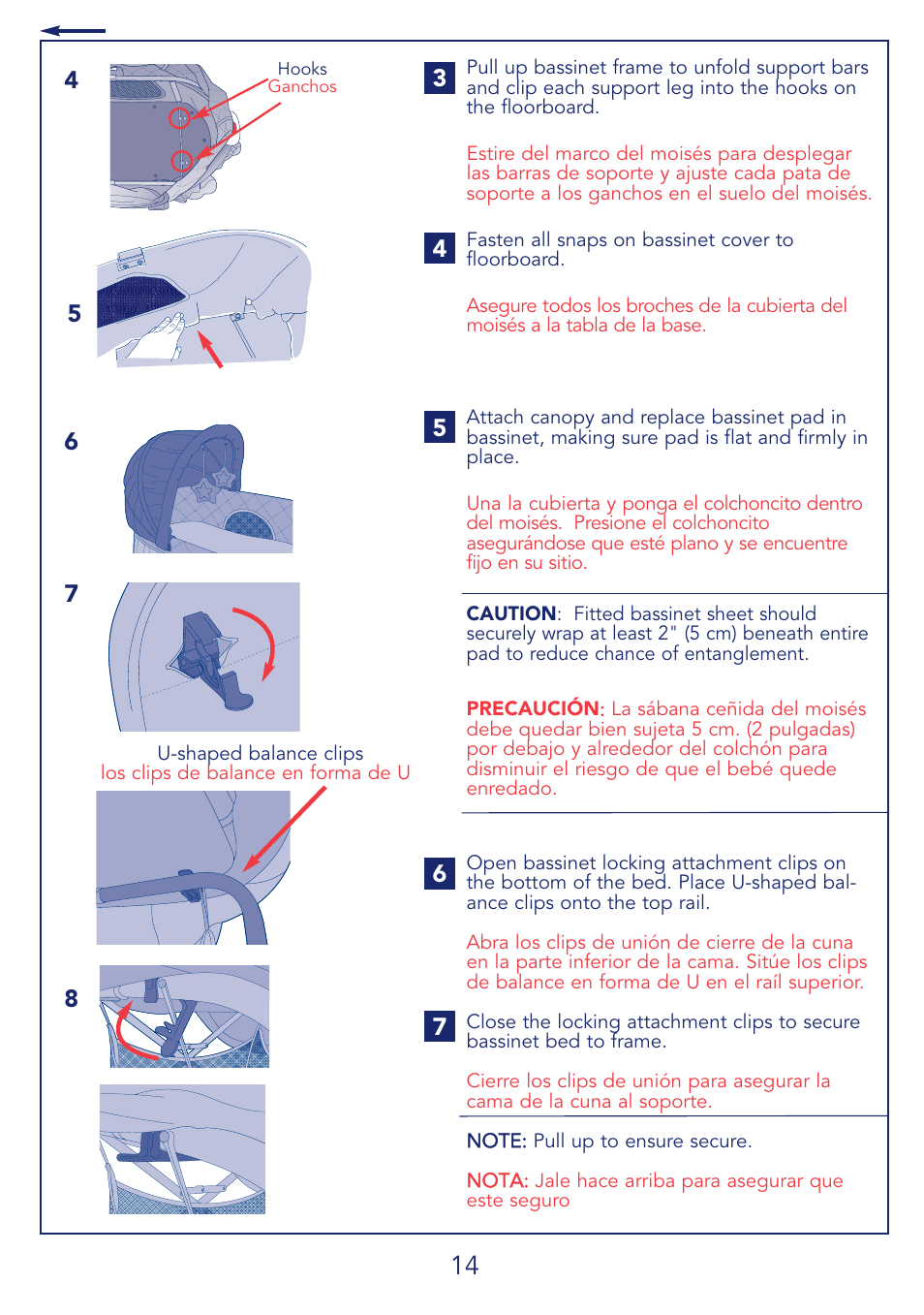 4

Hooks
Ganchos

5

6

7

U-shaped balance clips
los clips de balance en forma de U

8

3 Pull up bassinet frame to unfold support bars and clip each support leg into the hooks on the floorboard.

Estire del marco del moisés para desplegar las barras de soporte y ajuste cada pata de soporte a los ganchos en el suelo del moisés.

4 Fasten all snaps on bassinet cover to floorboard.

Asegure todos los broches de la cubierta del moisés a la tabla de la base.

5 Attach canopy and replace bassinet pad in bassinet, making sure pad is flat and firmly in place.

Una la cubierta y ponga el colchoncito dentro del moisés. Presione el colchoncito asegurándose que esté plano y se encuentre fijo en su sitio.

CAUTION: Fitted bassinet sheet should securely wrap at least 2" (5 cm) beneath entire pad to reduce chance of entanglement.

PRECAUCIÓN: La sábana ceñida del moisés debe quedar bien sujeta 5 cm. (2 pulgadas) por debajo y alrededor del colchón para disminuir el riesgo de que el bebé quede enredado.

6 Open bassinet locking attachment clips on the bottom of the bed. Place U-shaped balance clips onto the top rail.

Abra los clips de unión de cierre de la cuna en la parte inferior de la cama. Sitúe los clips de balance en forma de U en el raíl superior.

7 Close the locking attachment clips to secure bassinet bed to frame.

Cierre los clips de unión para asegurar la cama de la cuna al soporte.

NOTE: Pull up to ensure secure.

NOTA: Jale hace arriba para asegurar que este seguro

14