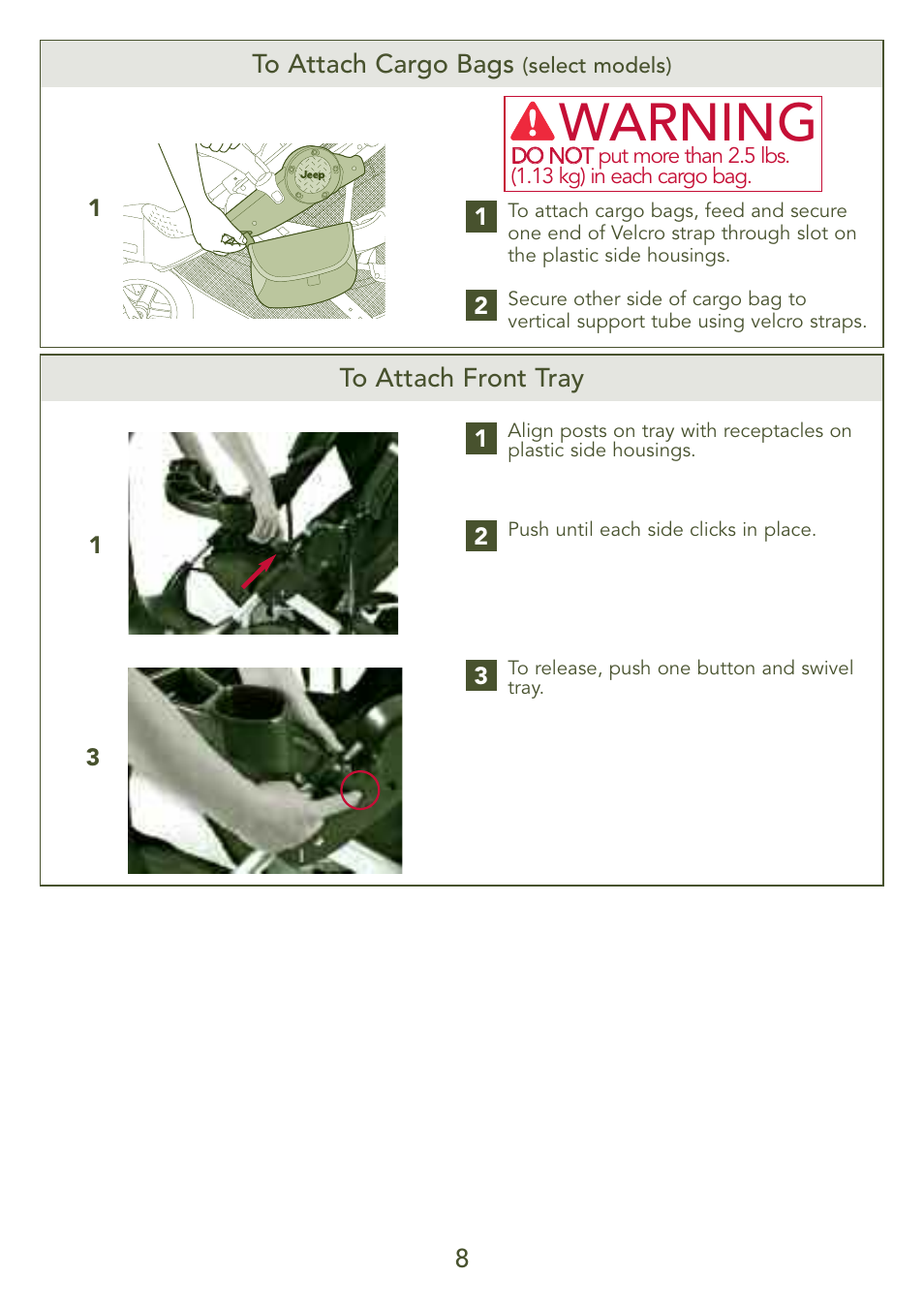 To Attach Cargo Bags (select models)

1

Jeep

WARNING
DO NOT put more than 2.5 lbs. (1.13 kg) in each cargo bag.

1 To attach cargo bags, feed and secure one end of Velcro strap through slot on the plastic side housings.

2 Secure other side of cargo bag to vertical support tube using velcro straps.

To Attach Front Tray

1

3

1 Align posts on tray with receptacles on plastic side housings.

2 Push until each side clicks in place.

3 To release, push one button and swivel tray.

8