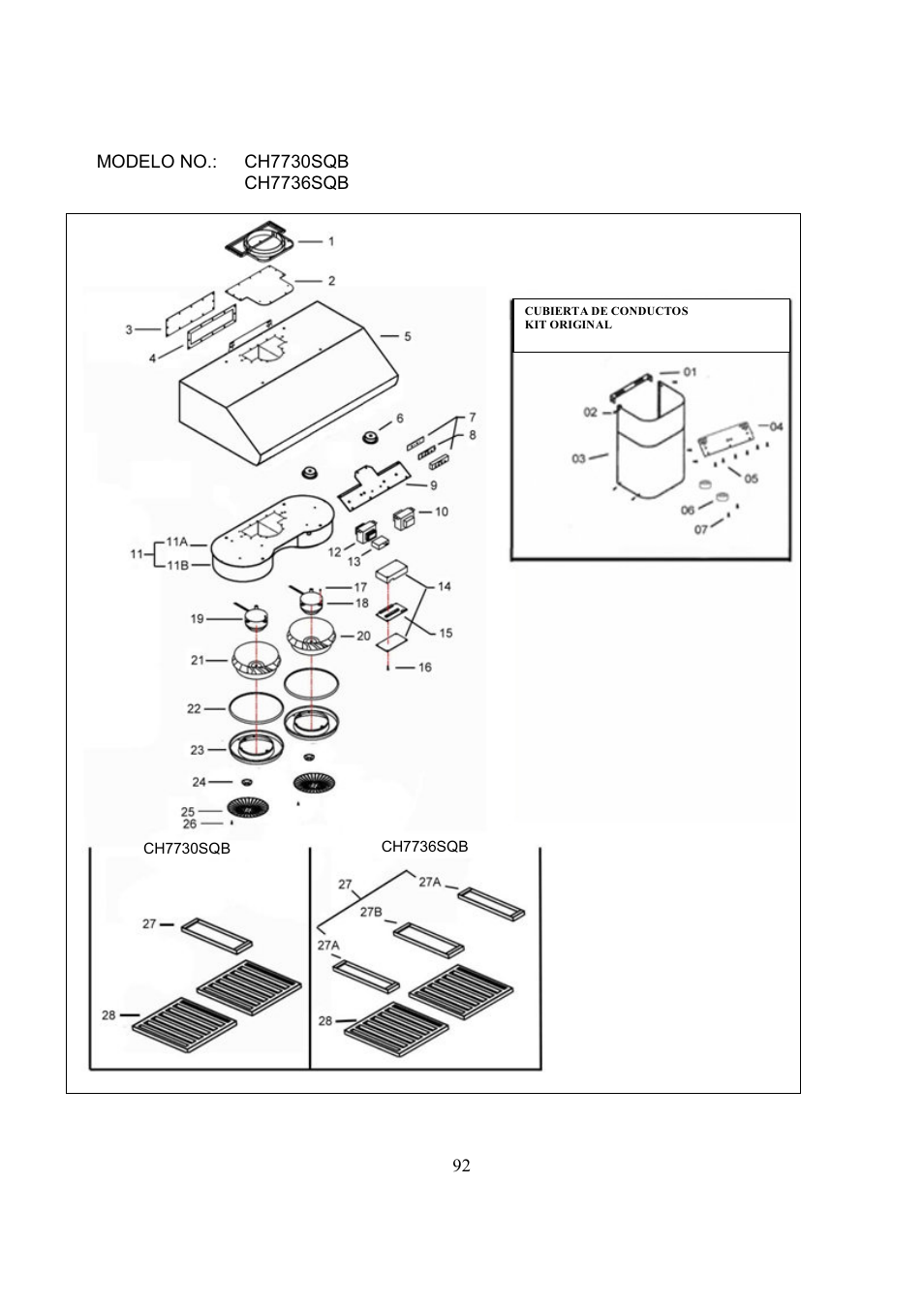 MODELO NO.: CH7730SQB
CH7736SQB

1
2
3
4
5
6
7
8
9
10
11
11A
11B
12
13
14
15
16
17
18
19
20
21
22
23
24
25
26

CUBIERTA DE CONDUCTOS
KIT ORIGINAL

01
02
03
04
05
06
07

CH7730SQB
27
28

CH7736SQB
27
27A
27B
27A
28

92