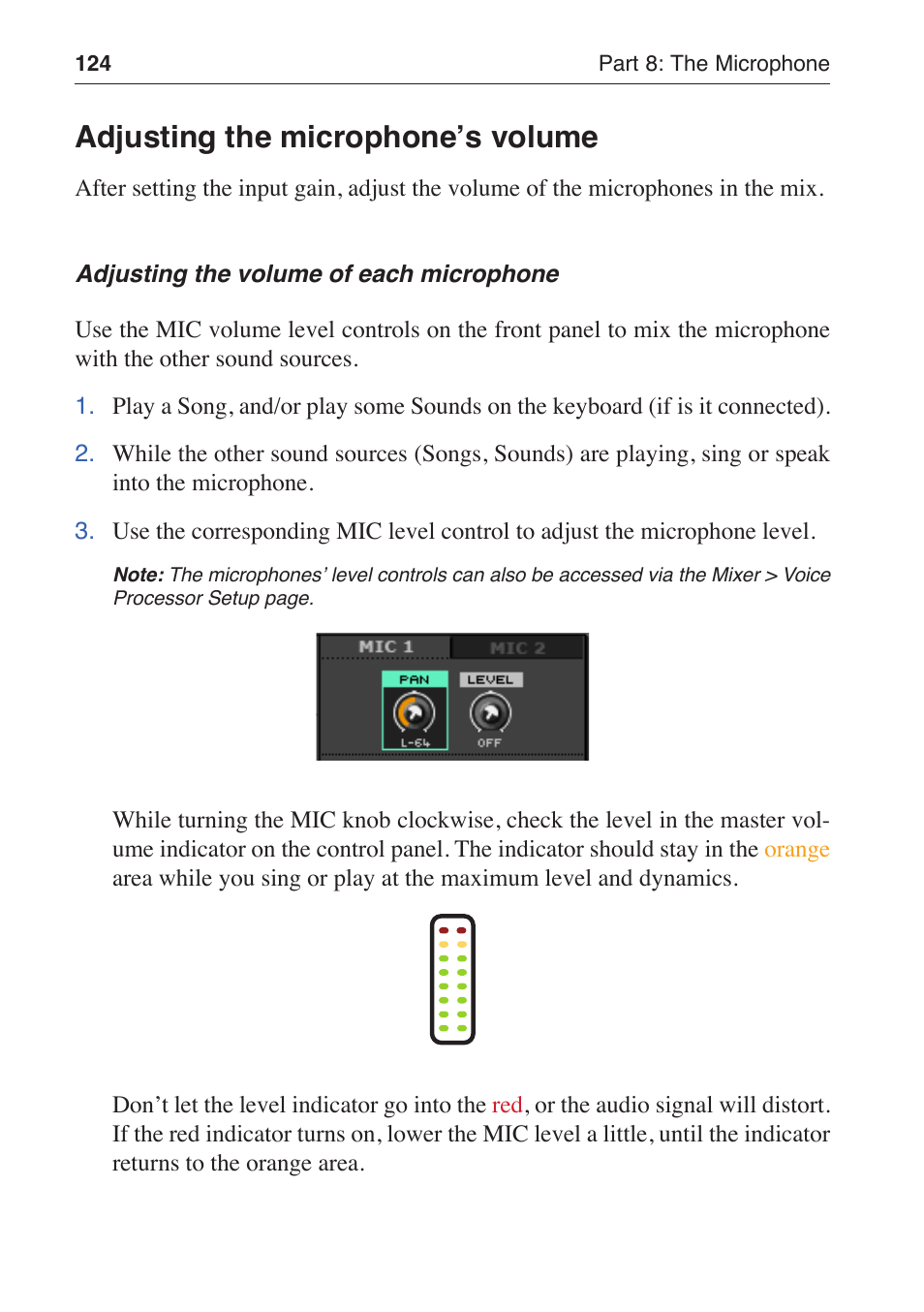 124

Part 8: The Microphone

Adjusting the microphone's volume

After setting the input gain, adjust the volume of the microphones in the mix.

Adjusting the volume of each microphone

Use the MIC volume level controls on the front panel to mix the microphone with the other sound sources.

1. Play a Song, and/or play some Sounds on the keyboard (if is it connected).

2. While the other sound sources (Songs, Sounds) are playing, sing or speak into the microphone.

3. Use the corresponding MIC level control to adjust the microphone level.

Note: The microphones' level controls can also be accessed via the Mixer > Voice Processor Setup page.

MIC 1 MIC 2
PAN LEVEL
L-64 OFF

While turning the MIC knob clockwise, check the level in the master volume indicator on the control panel. The indicator should stay in the orange area while you sing or play at the maximum level and dynamics.

Don't let the level indicator go into the red, or the audio signal will distort. If the red indicator turns on, lower the MIC level a little, until the indicator returns to the orange area.