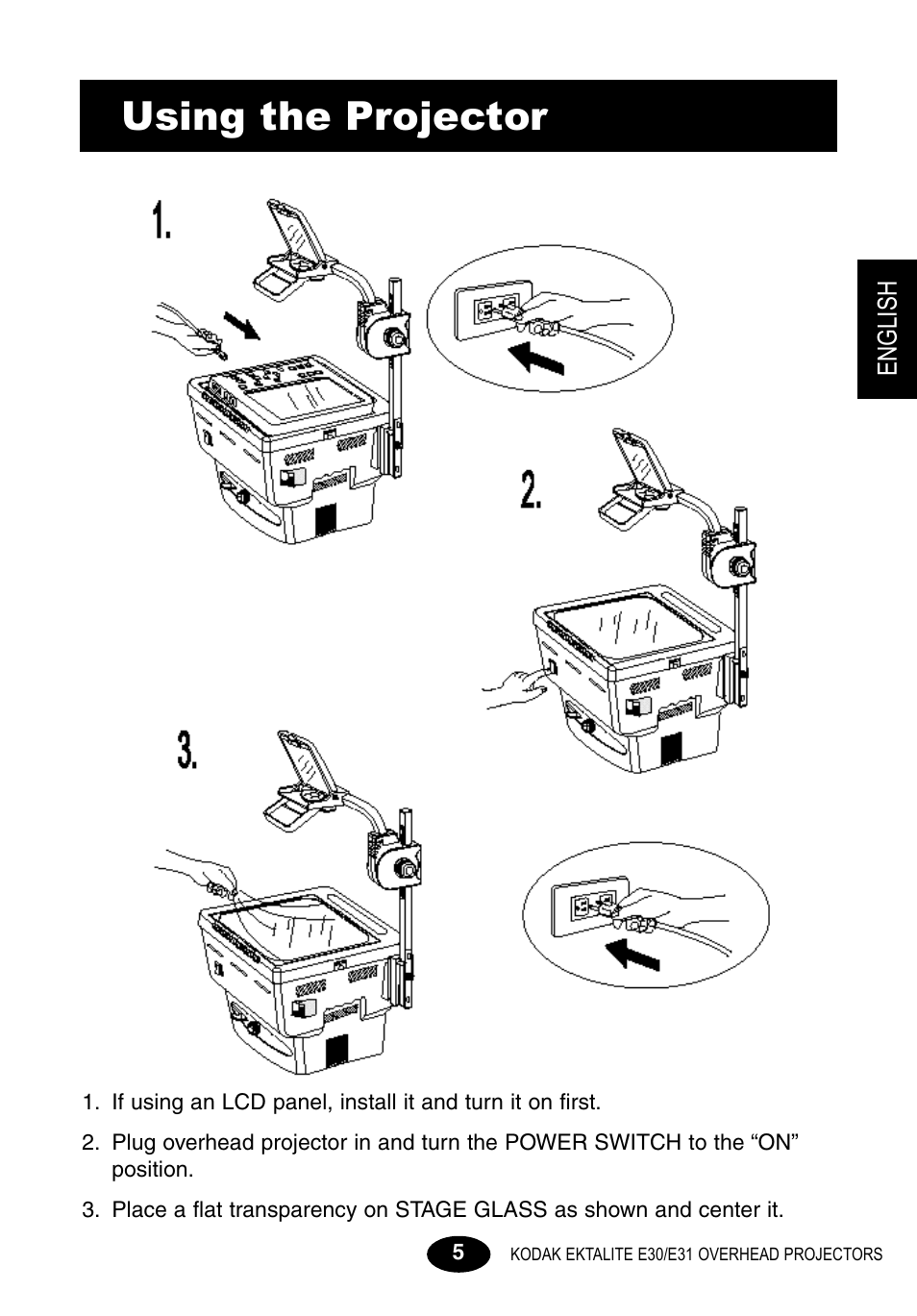 Using the Projector

ENGLISH

1.

2.

3.

1. If using an LCD panel, install it and turn it on first.

2. Plug overhead projector in and turn the POWER SWITCH to the “ON” position.

3. Place a flat transparency on STAGE GLASS as shown and center it.

5

KODAK EKTALITE E30/E31 OVERHEAD PROJECTORS