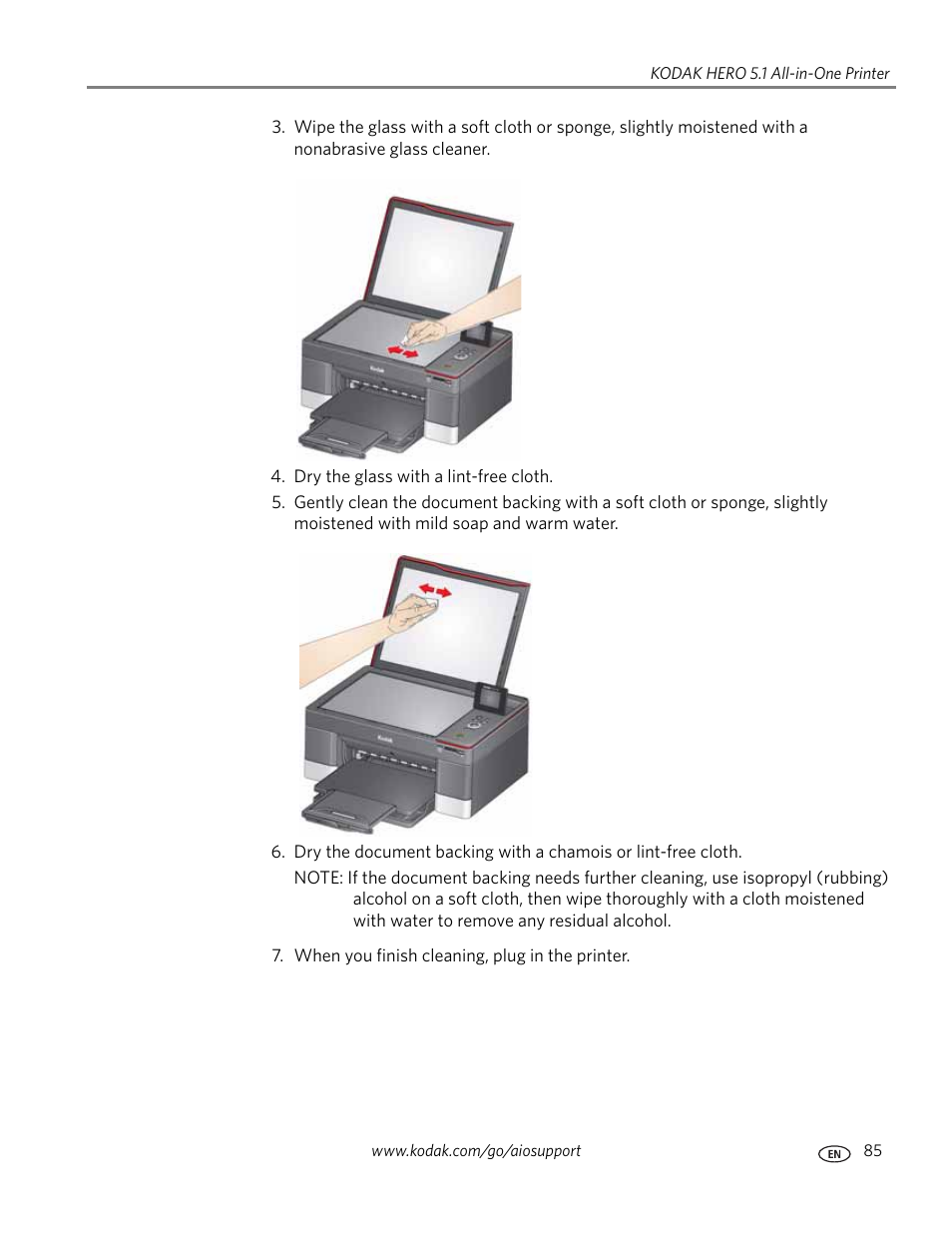 KODAK HERO 5.1 All-in-One Printer

3. Wipe the glass with a soft cloth or sponge, slightly moistened with a nonabrasive glass cleaner.

Kodak

4. Dry the glass with a lint-free cloth.

5. Gently clean the document backing with a soft cloth or sponge, slightly moistened with mild soap and warm water.

Kodak

6. Dry the document backing with a chamois or lint-free cloth.

NOTE: If the document backing needs further cleaning, use isopropyl (rubbing) alcohol on a soft cloth, then wipe thoroughly with a cloth moistened with water to remove any residual alcohol.

7. When you finish cleaning, plug in the printer.

www.kodak.com/go/aiosupport

EN 85