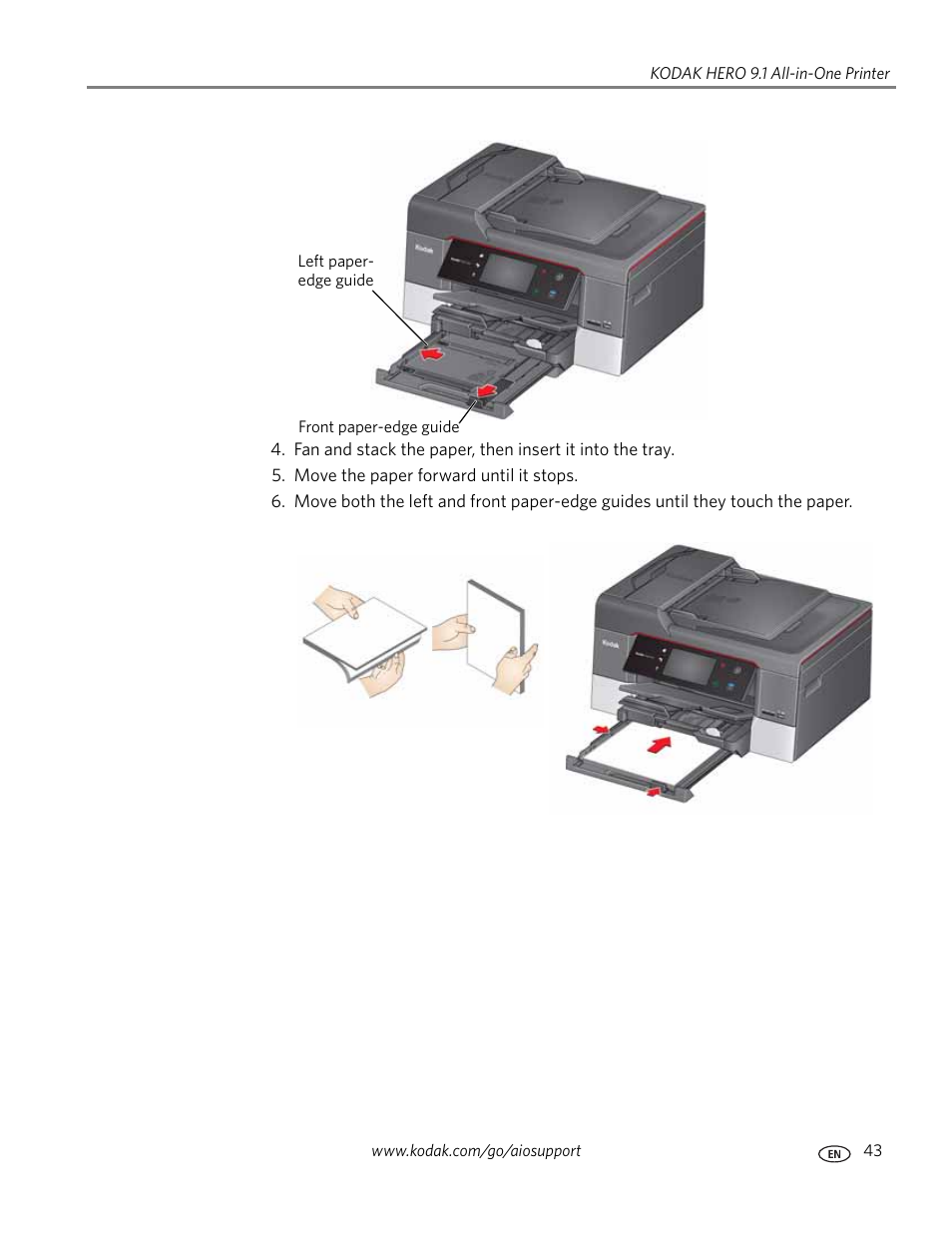 KODAK HERO 9.1 All-in-One Printer

Left paper-edge guide

Kodak

Front paper-edge guide

4. Fan and stack the paper, then insert it into the tray.

5. Move the paper forward until it stops.

6. Move both the left and front paper-edge guides until they touch the paper.

Kodak

www.kodak.com/go/aiosupport

EN 43