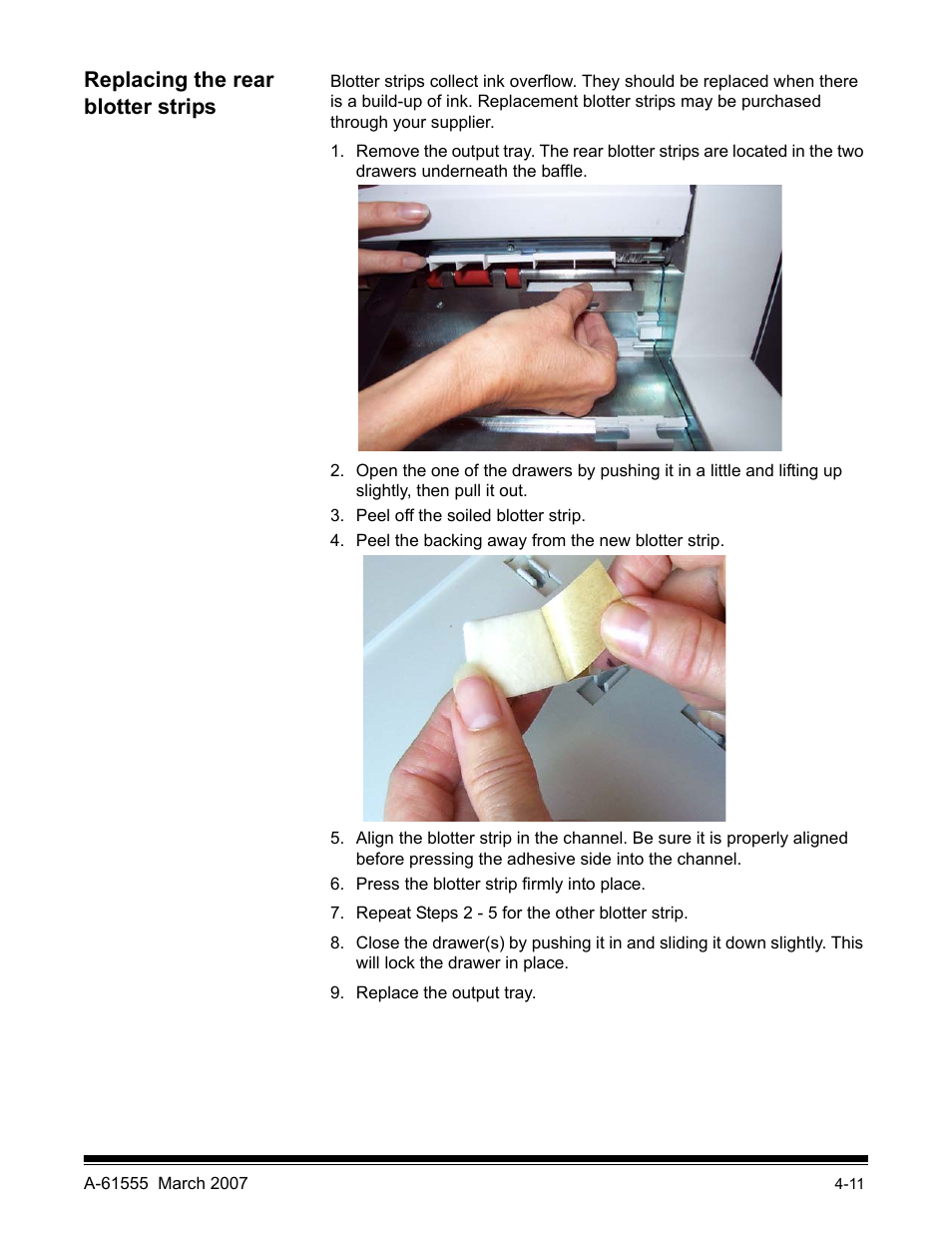 Replacing the rear blotter strips

Blotter strips collect ink overflow. They should be replaced when there is a build-up of ink. Replacement blotter strips may be purchased through your supplier.

1. Remove the output tray. The rear blotter strips are located in the two drawers underneath the baffle.

2. Open the one of the drawers by pushing it in a little and lifting up slightly, then pull it out.

3. Peel off the soiled blotter strip.

4. Peel the backing away from the new blotter strip.

5. Align the blotter strip in the channel. Be sure it is properly aligned before pressing the adhesive side into the channel.

6. Press the blotter strip firmly into place.

7. Repeat Steps 2 - 5 for the other blotter strip.

8. Close the drawer(s) by pushing it in and sliding it down slightly. This will lock the drawer in place.

9. Replace the output tray.

A-61555 March 2007

4-11