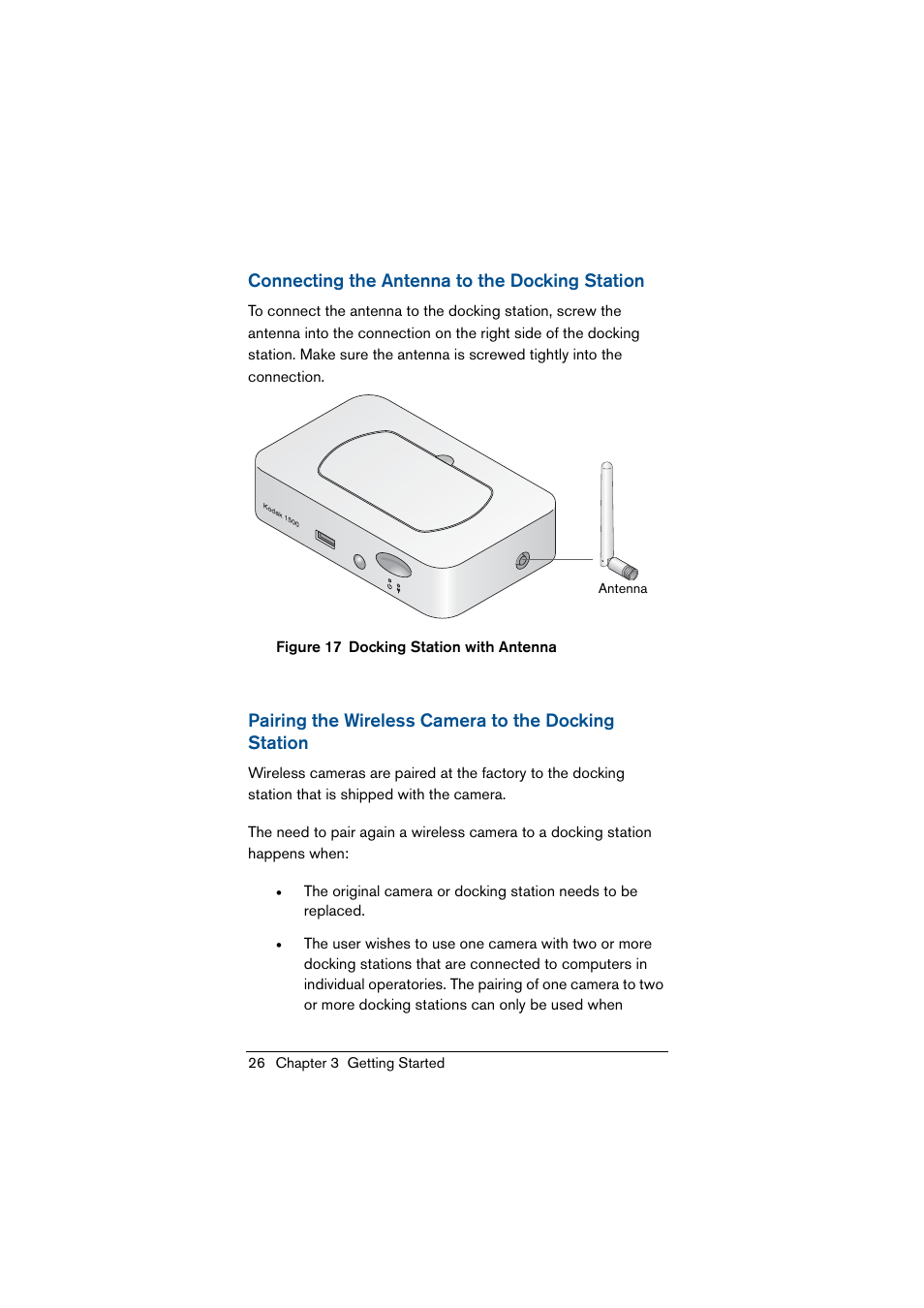 Connecting the Antenna to the Docking Station

To connect the antenna to the docking station, screw the antenna into the connection on the right side of the docking station. Make sure the antenna is screwed tightly into the connection.

Kodak 1500

Antenna

Figure 17 Docking Station with Antenna

Pairing the Wireless Camera to the Docking Station

Wireless cameras are paired at the factory to the docking station that is shipped with the camera.

The need to pair again a wireless camera to a docking station happens when:

• The original camera or docking station needs to be replaced.

• The user wishes to use one camera with two or more docking stations that are connected to computers in individual operatories. The pairing of one camera to two or more docking stations can only be used when

26 Chapter 3 Getting Started