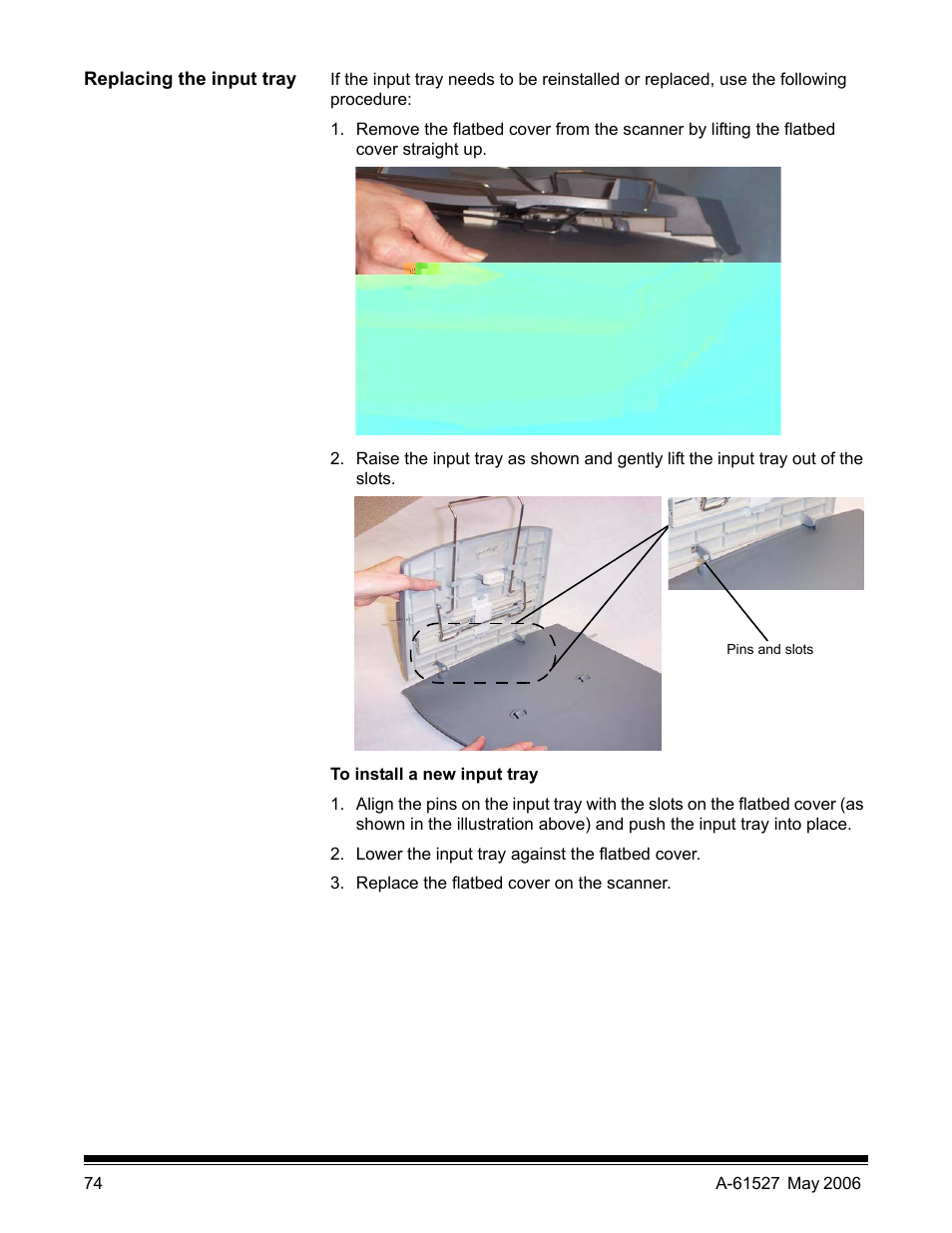 Replacing the input tray

If the input tray needs to be reinstalled or replaced, use the following procedure:

1. Remove the flatbed cover from the scanner by lifting the flatbed cover straight up.

2. Raise the input tray as shown and gently lift the input tray out of the slots.

Pins and slots

To install a new input tray

1. Align the pins on the input tray with the slots on the flatbed cover (as shown in the illustration above) and push the input tray into place.

2. Lower the input tray against the flatbed cover.

3. Replace the flatbed cover on the scanner.

74

A-61527 May 2006