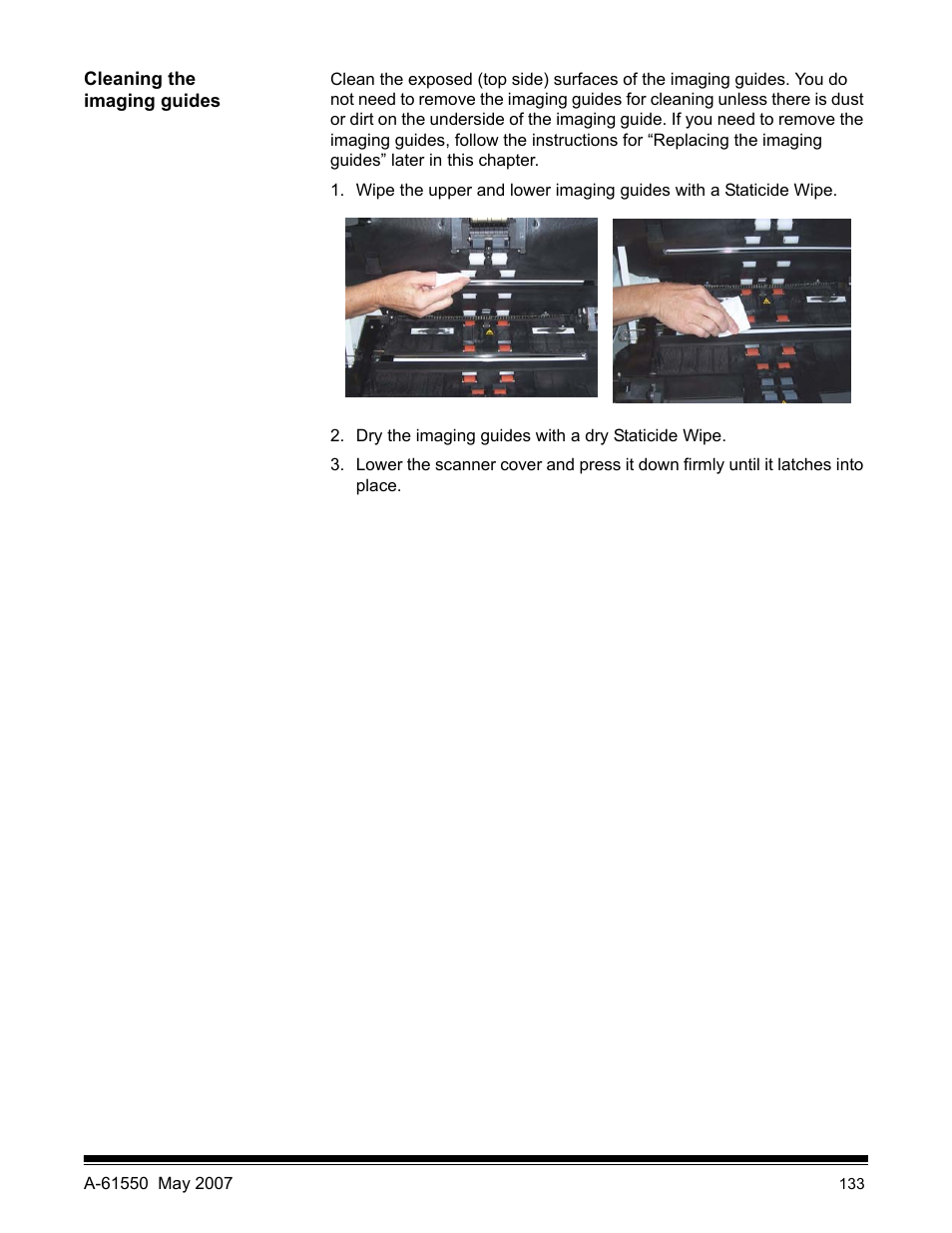 Cleaning the imaging guides

Clean the exposed (top side) surfaces of the imaging guides. You do not need to remove the imaging guides for cleaning unless there is dust or dirt on the underside of the imaging guide. If you need to remove the imaging guides, follow the instructions for “Replacing the imaging guides” later in this chapter.

1. Wipe the upper and lower imaging guides with a Staticide Wipe.

2. Dry the imaging guides with a dry Staticide Wipe.

3. Lower the scanner cover and press it down firmly until it latches into place.

A-61550 May 2007

133