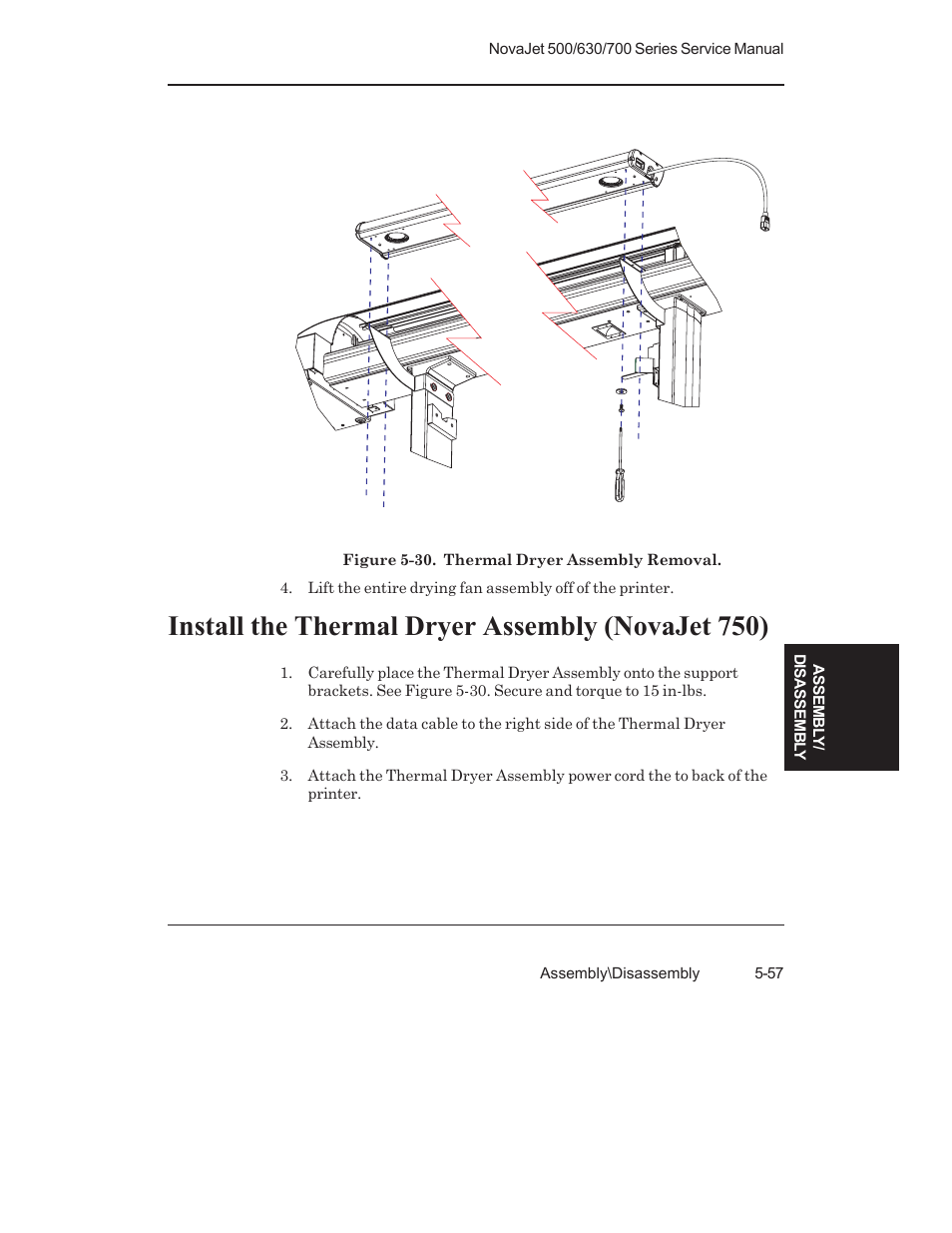 NovaJet 500/630/700 Series Service Manual

Figure 5-30. Thermal Dryer Assembly Removal.

4. Lift the entire drying fan assembly off of the printer.

Install the Thermal Dryer Assembly (NovaJet 750)

1. Carefully place the Thermal Dryer Assembly onto the support brackets. See Figure 5-30. Secure and torque to 15 in-lbs.

2. Attach the data cable to the right side of the Thermal Dryer Assembly.

3. Attach the Thermal Dryer Assembly power cord the to back of the printer.

ASSEMBLY/ DISASSEMBLY

Assembly\Disassembly 5-57