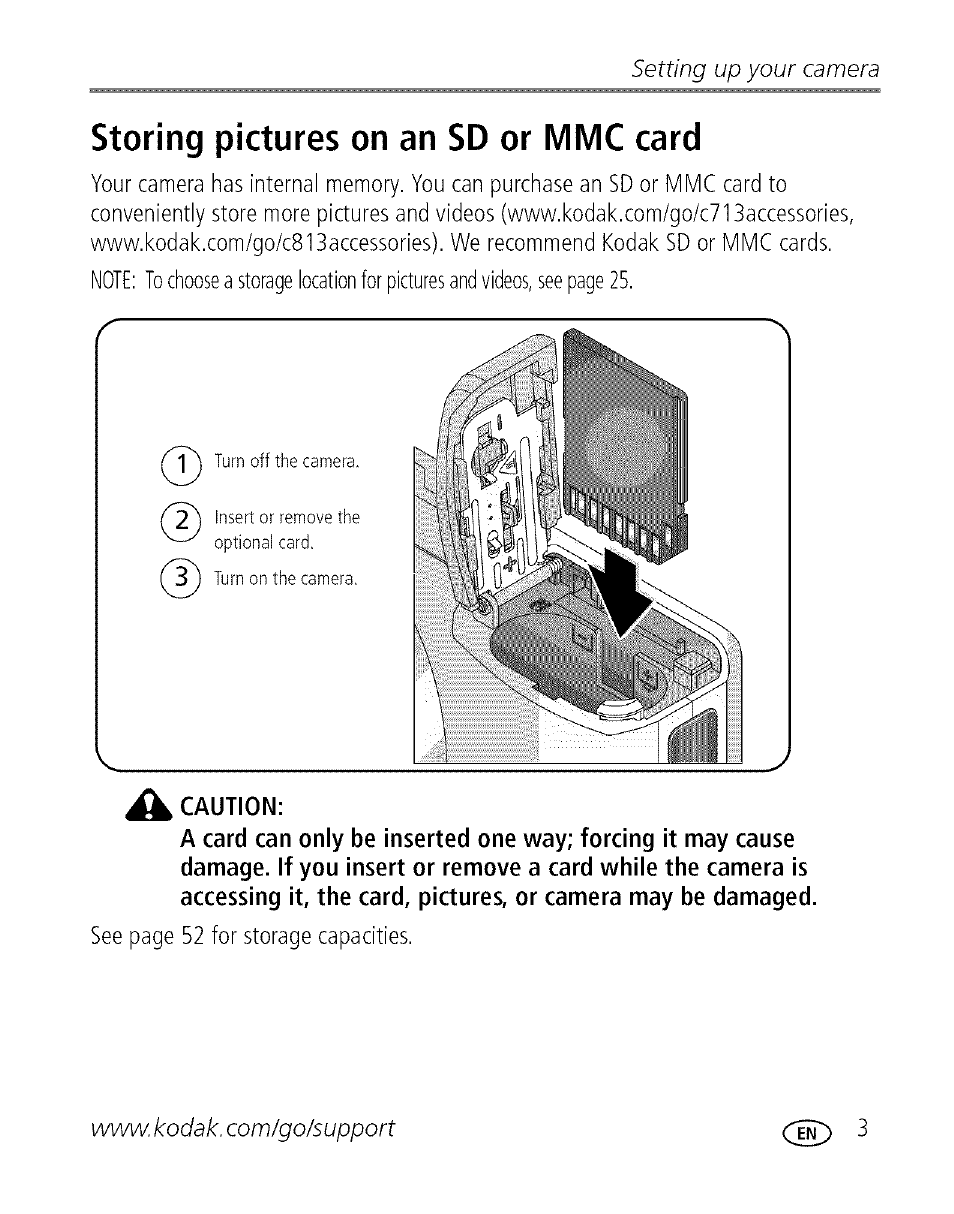 Setting up your camera

Storing pictures on an SD or MMC card

Your camera has internal memory. You can purchase an SD or MMC card to conveniently store more pictures and videos (www.kodak.com/go/c713accessories, www.kodak.com/go/c813accessories). We recommend Kodak SD or MMC cards.

NOTE: To choose a storage location for pictures and videos, see page 25.

1 Turn off the camera.

2 Insert or remove the optional card.

3 Turn on the camera.

CAUTION:

A card can only be inserted one way; forcing it may cause damage. If you insert or remove a card while the camera is accessing it, the card, pictures, or camera may be damaged.

See page 52 for storage capacities.

www.kodak.com/go/support

EN 3