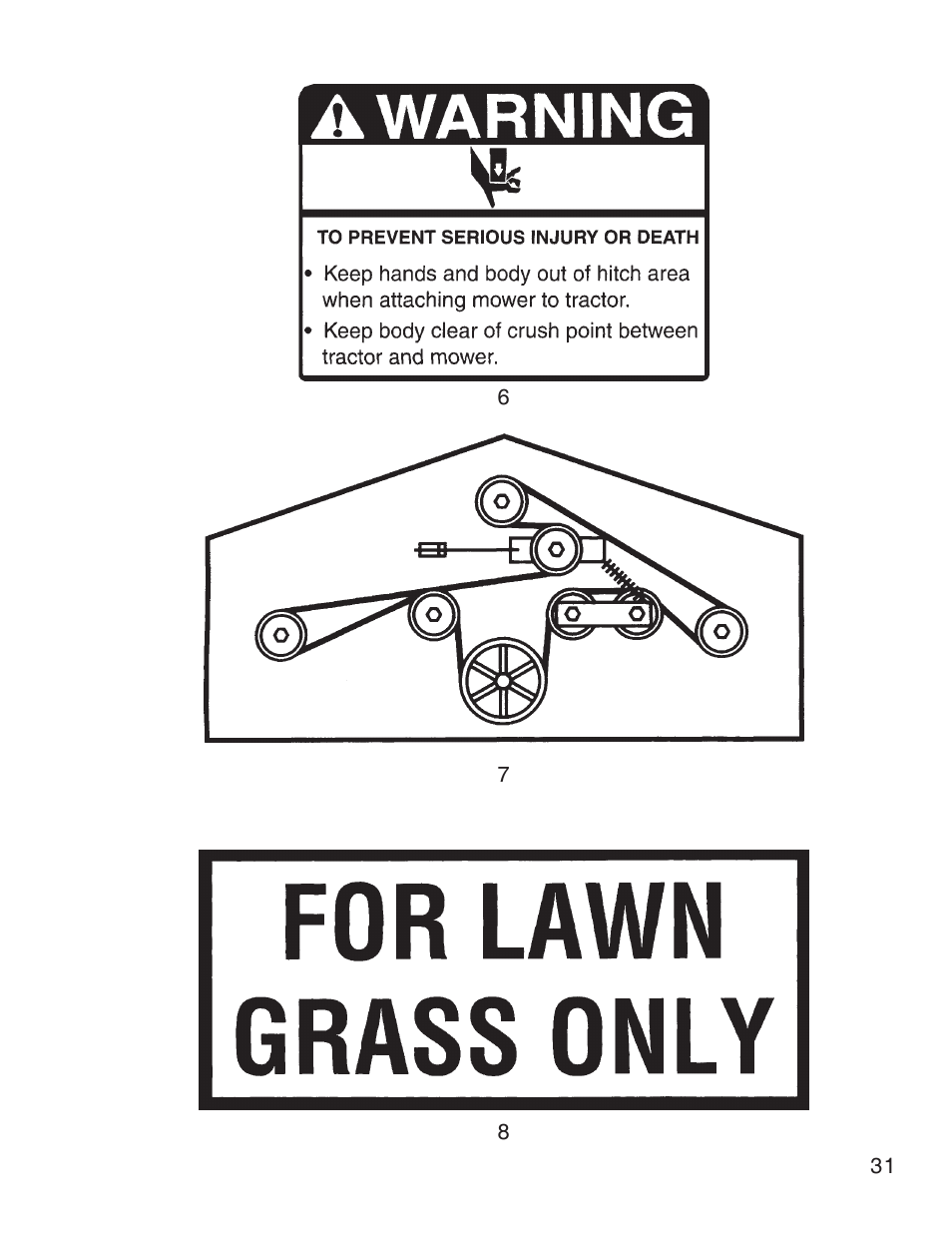 WARNING

TO PREVENT SERIOUS INJURY OR DEATH

• Keep hands and body out of hitch area when attaching mower to tractor.
• Keep body clear of crush point between tractor and mower.

6

7

FOR LAWN GRASS ONLY

8

31