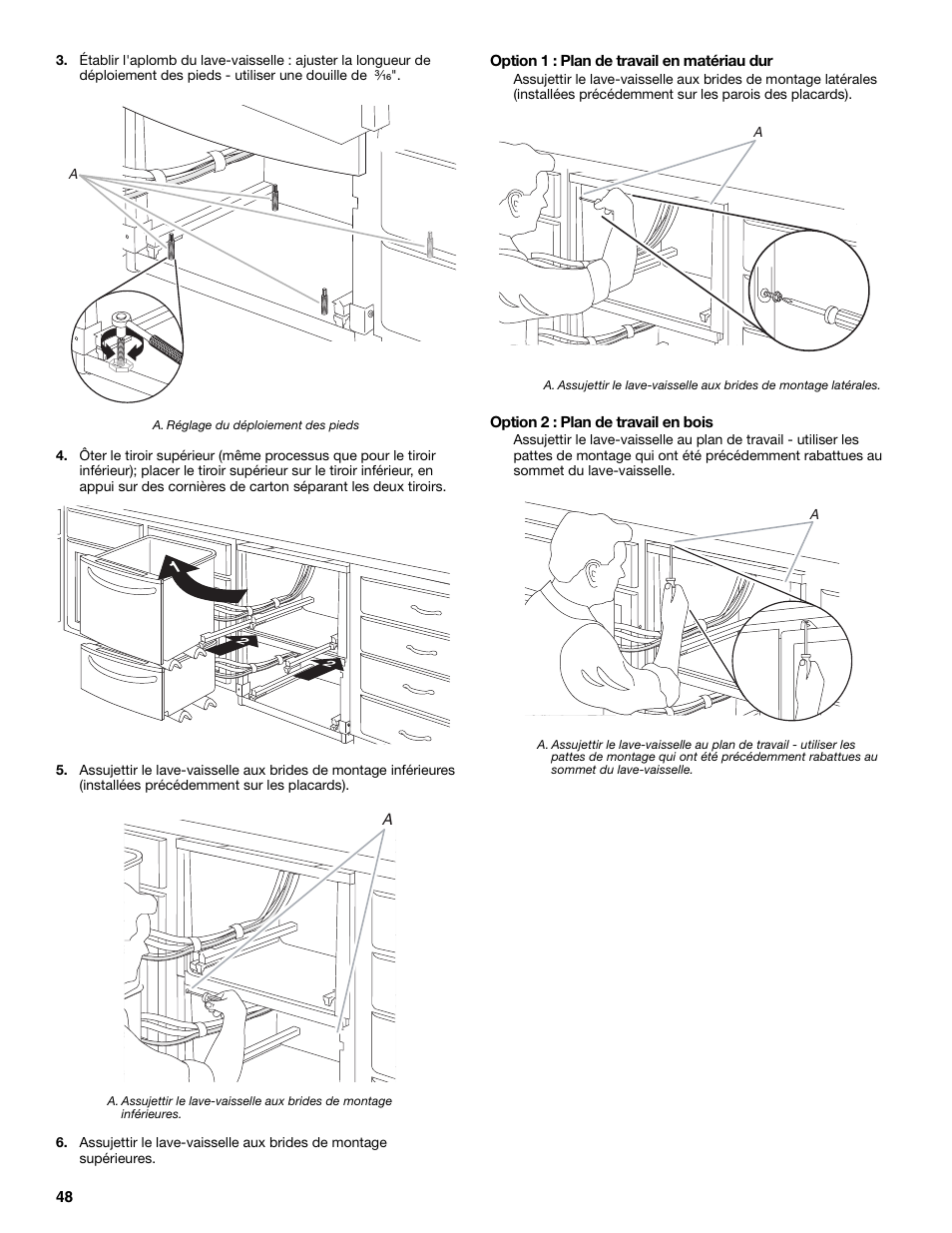 3. Établir l'aplomb du lave-vaisselle : ajuster la longueur de déploiement des pieds - utiliser une douille de $\frac{3}{16}$".

A

A. Réglage du déploiement des pieds

4. Ôter le tiroir supérieur (même processus que pour le tiroir inférieur); placer le tiroir supérieur sur le tiroir inférieur, en appui sur des cornières de carton séparant les deux tiroirs.

1

2

2

5. Assujettir le lave-vaisselle aux brides de montage inférieures (installées précédemment sur les placards).

A

A. Assujettir le lave-vaisselle aux brides de montage inférieures.

6. Assujettir le lave-vaisselle aux brides de montage supérieures.

Option 1 : Plan de travail en matériau dur
Assujettir le lave-vaisselle aux brides de montage latérales (installées précédemment sur les parois des placards).

A

A. Assujettir le lave-vaisselle aux brides de montage latérales.

Option 2 : Plan de travail en bois
Assujettir le lave-vaisselle au plan de travail - utiliser les pattes de montage qui ont été précédemment rabattues au sommet du lave-vaisselle.

A

A. Assujettir le lave-vaisselle au plan de travail - utiliser les pattes de montage qui ont été précédemment rabattues au sommet du lave-vaisselle.

48