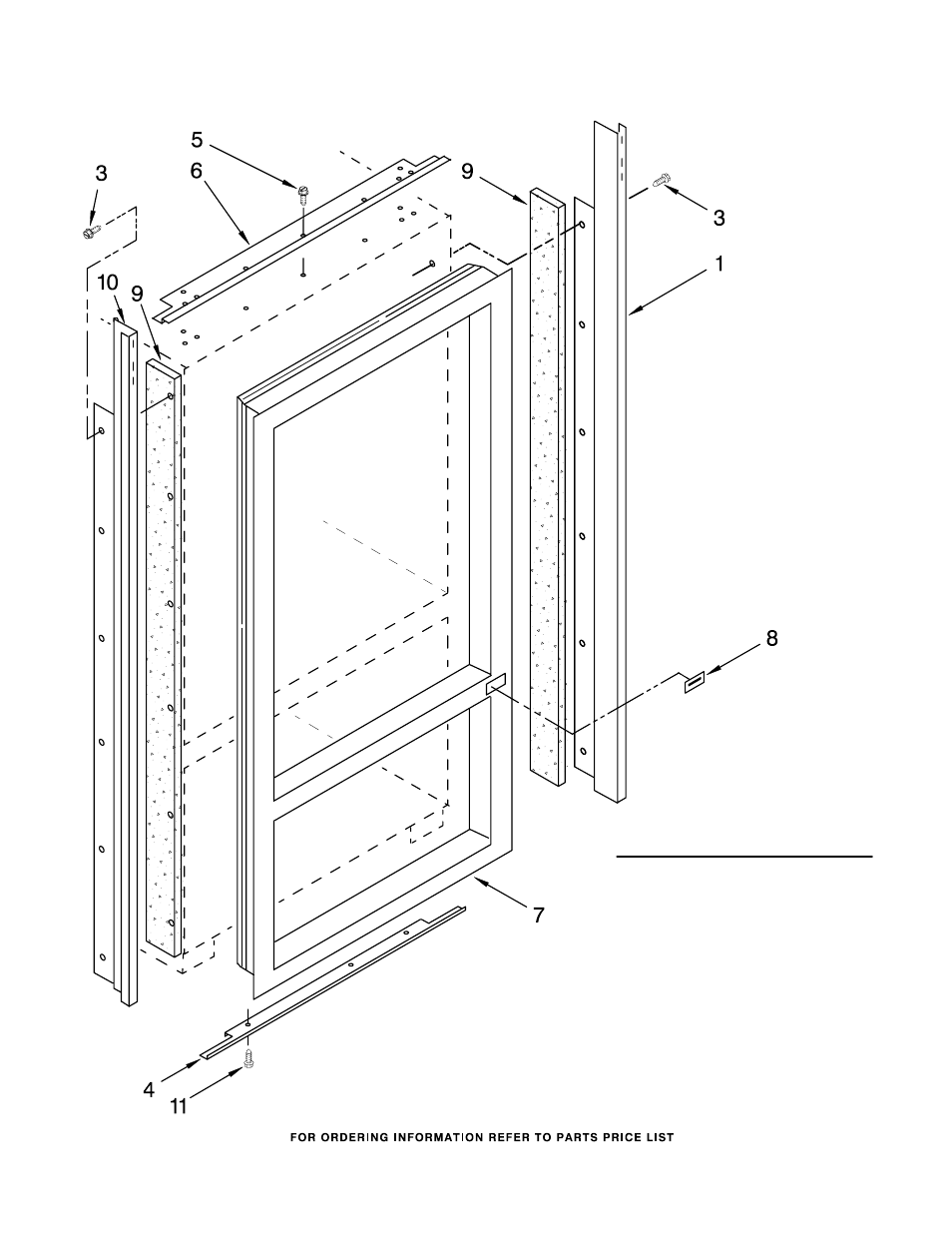 5
3
6
9
3
1
10
9
8
7
4
11

FOR ORDERING INFORMATION REFER TO PARTS PRICE LIST