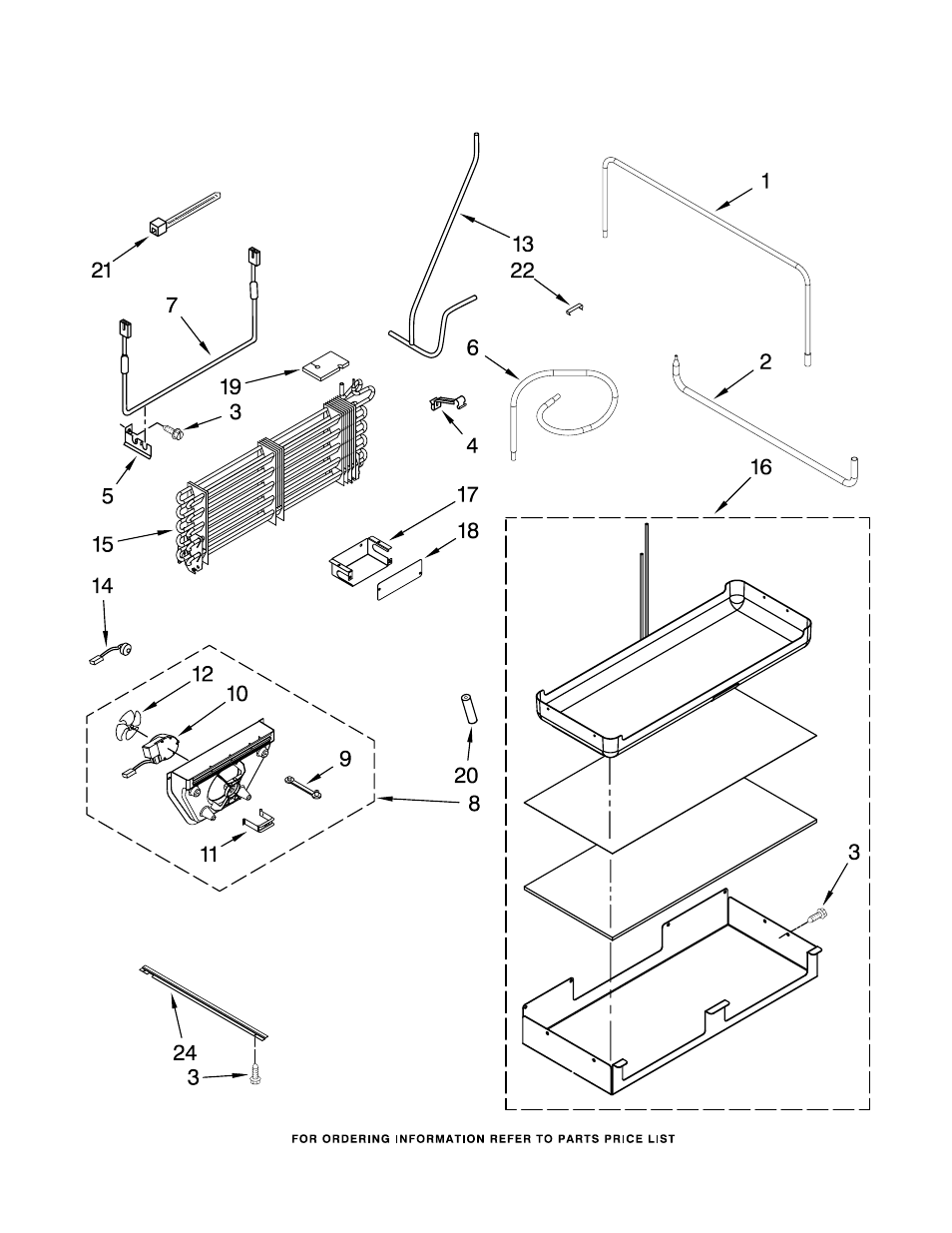 1
13
21
22
7
6
2
19
3
4
5
16
15
17
18
14
12
10
9
20
8
11
3
24
3
FOR ORDERING INFORMATION REFER TO PARTS PRICE LIST