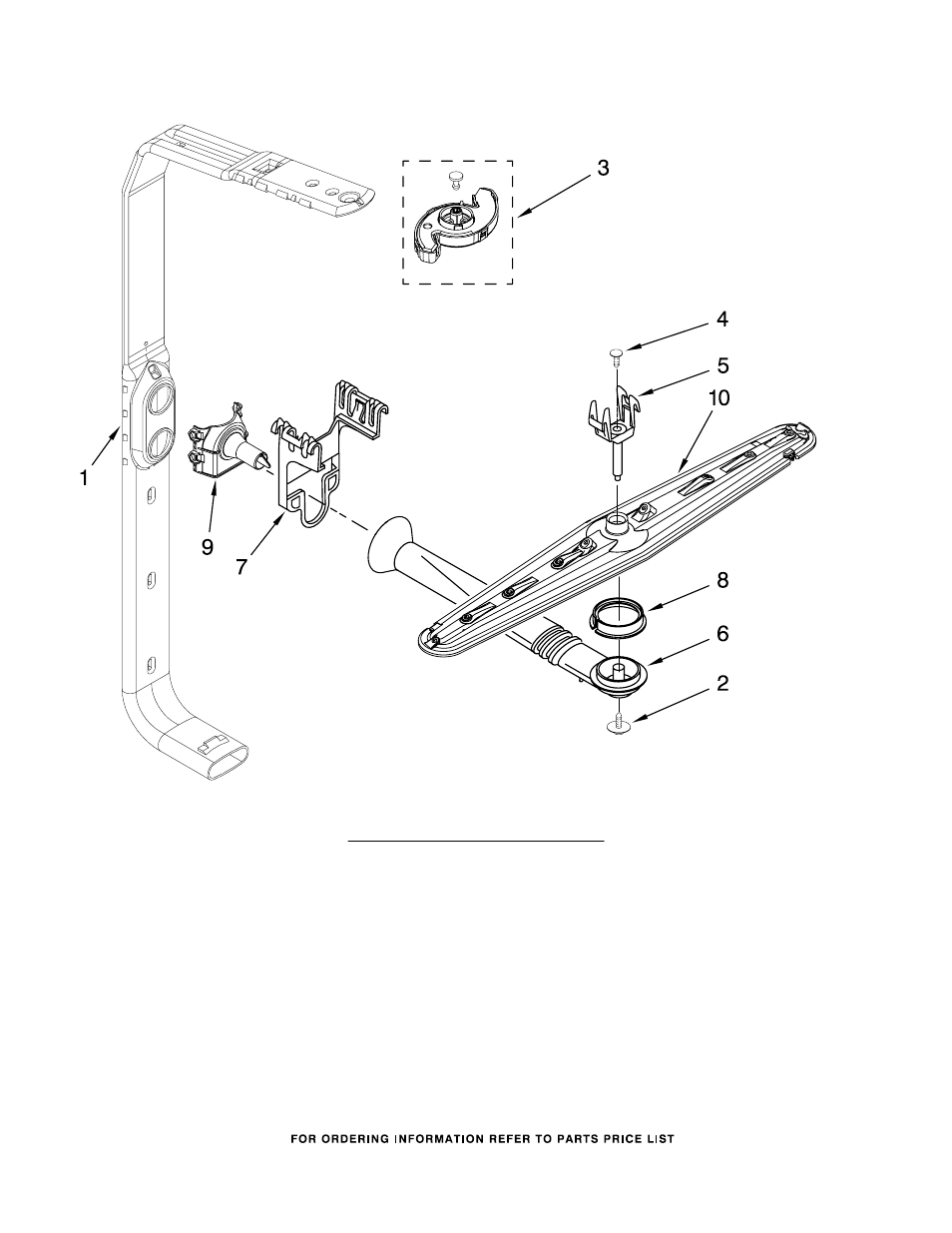 3

4

5

10

1

9

7

8

6

2

FOR ORDERING INFORMATION REFER TO PARTS PRICE LIST