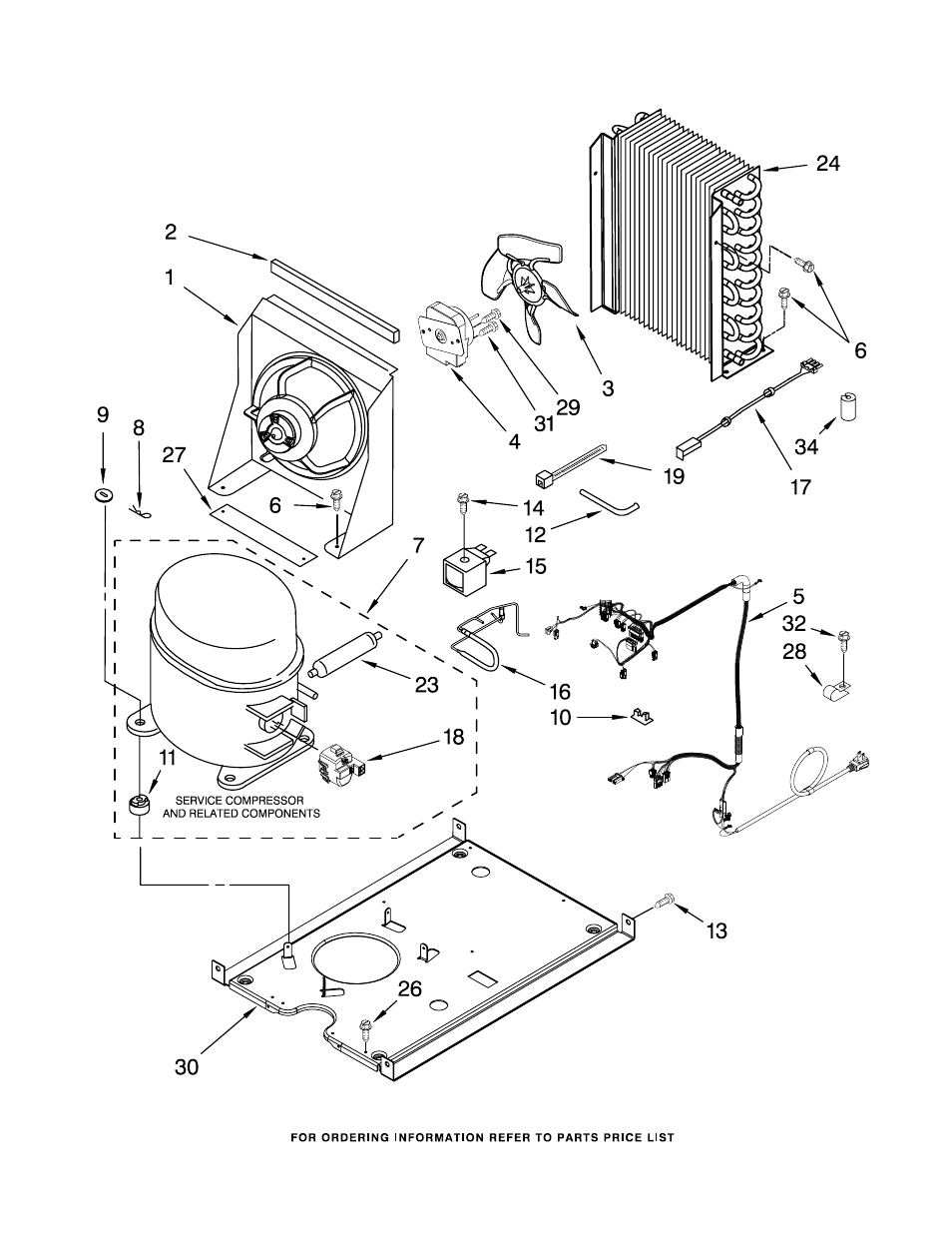 24

2

1

6

29

3

31

4

9

8

27

6

34

19

17

14

12

7

15

5

32

28

23

16

10

18

11

SERVICE COMPRESSOR AND RELATED COMPONENTS

13

26

30

FOR ORDERING INFORMATION REFER TO PARTS PRICE LIST