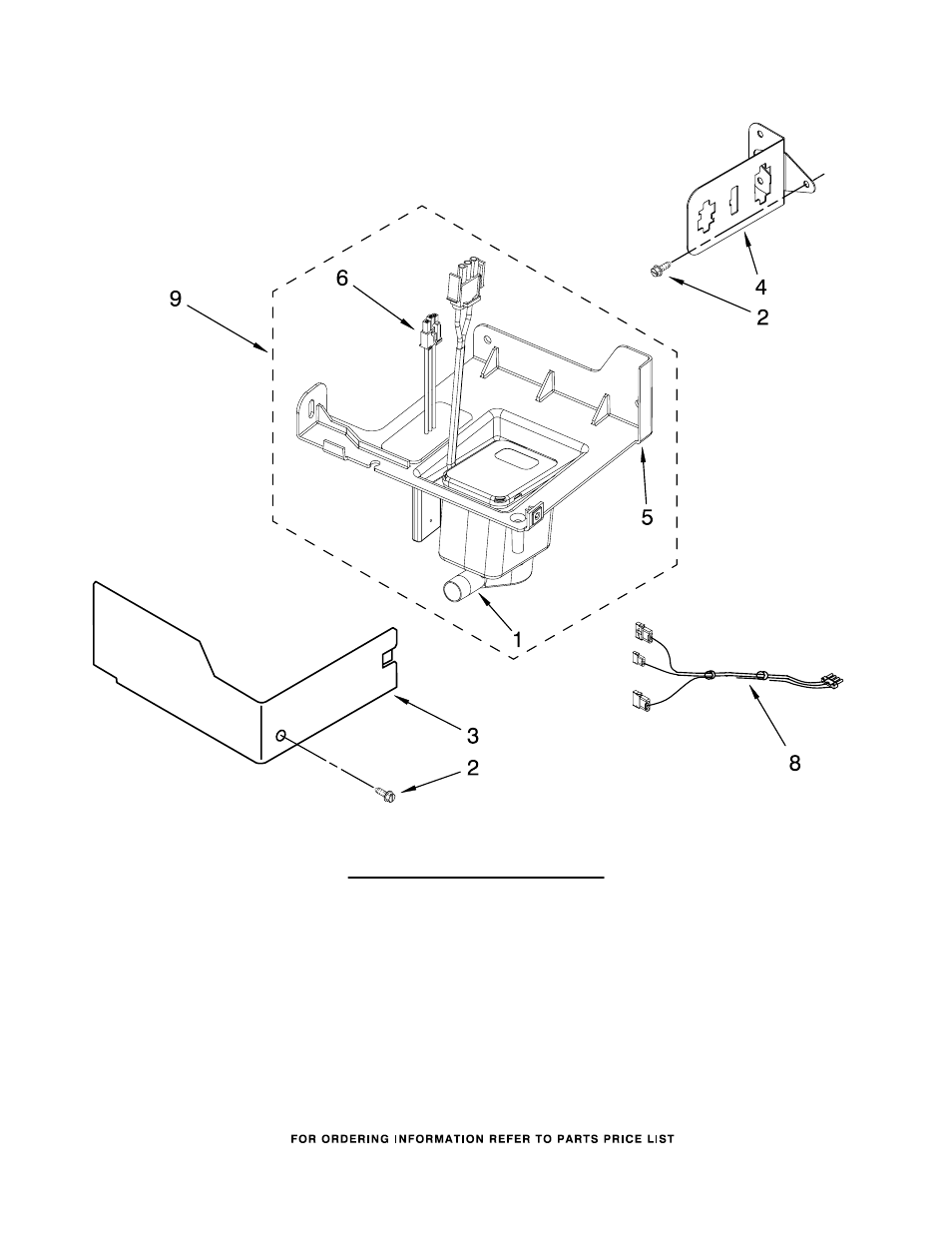 4
2
9
6
5
1
3
2
8

FOR ORDERING INFORMATION REFER TO PARTS PRICE LIST