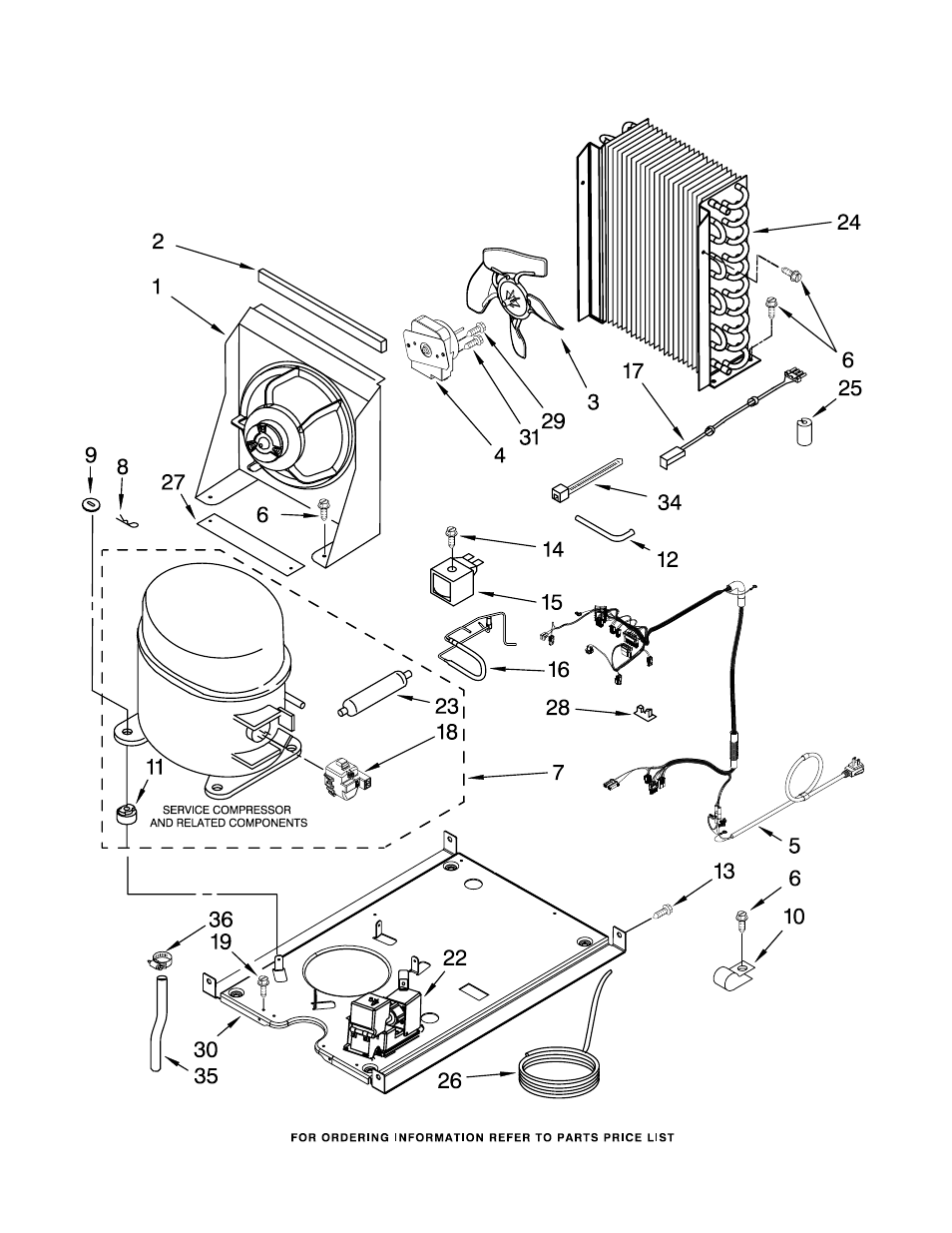 2
1
24
6
3
29
31
4
17
25
9
8
27
6
34
14
12
15
16
23
28
18
11
7
SERVICE COMPRESSOR AND RELATED COMPONENTS
5
13
6
10
36
19
22
30
35
26

FOR ORDERING INFORMATION REFER TO PARTS PRICE LIST