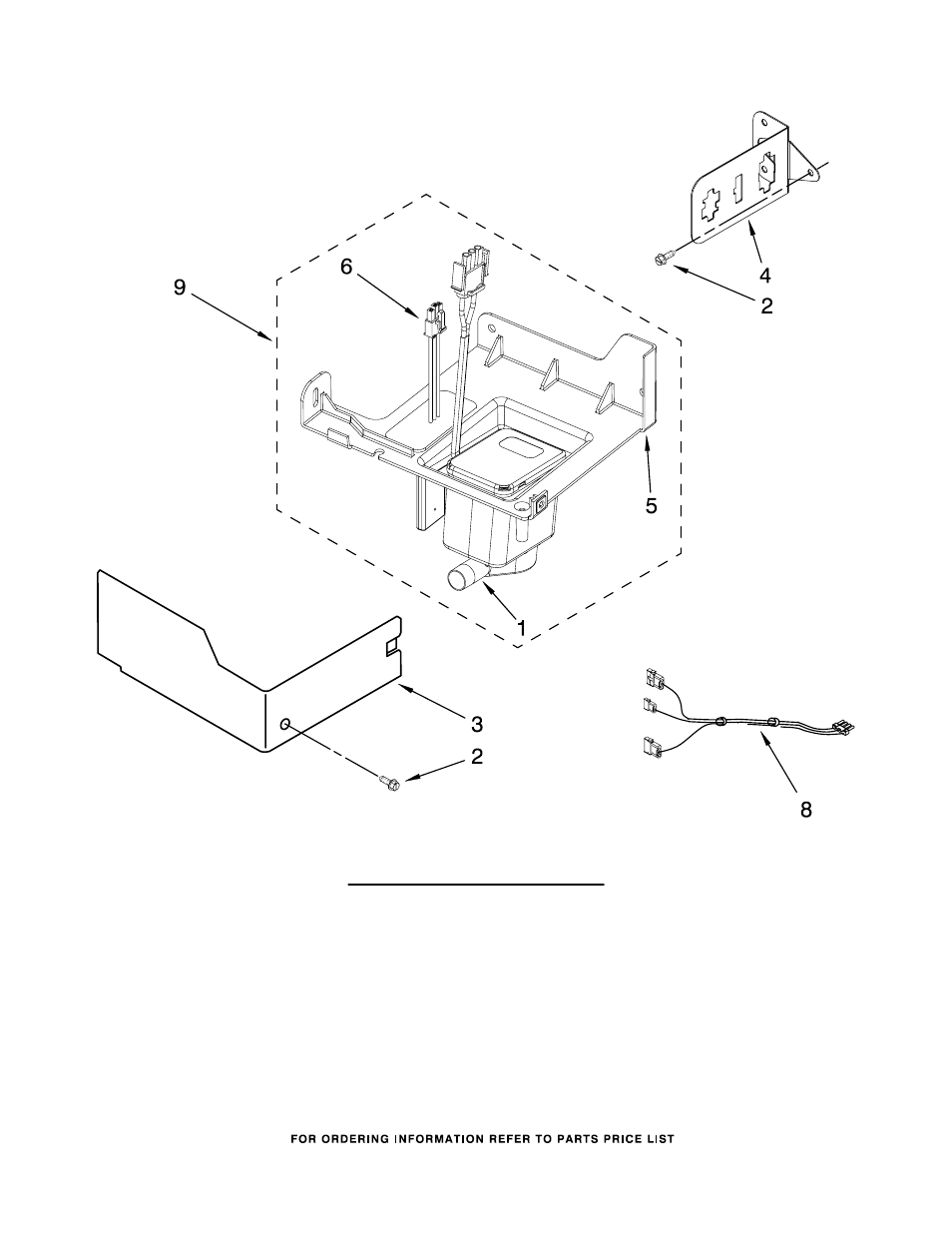 9

6

4

2

5

1

3

2

8

FOR ORDERING INFORMATION REFER TO PARTS PRICE LIST