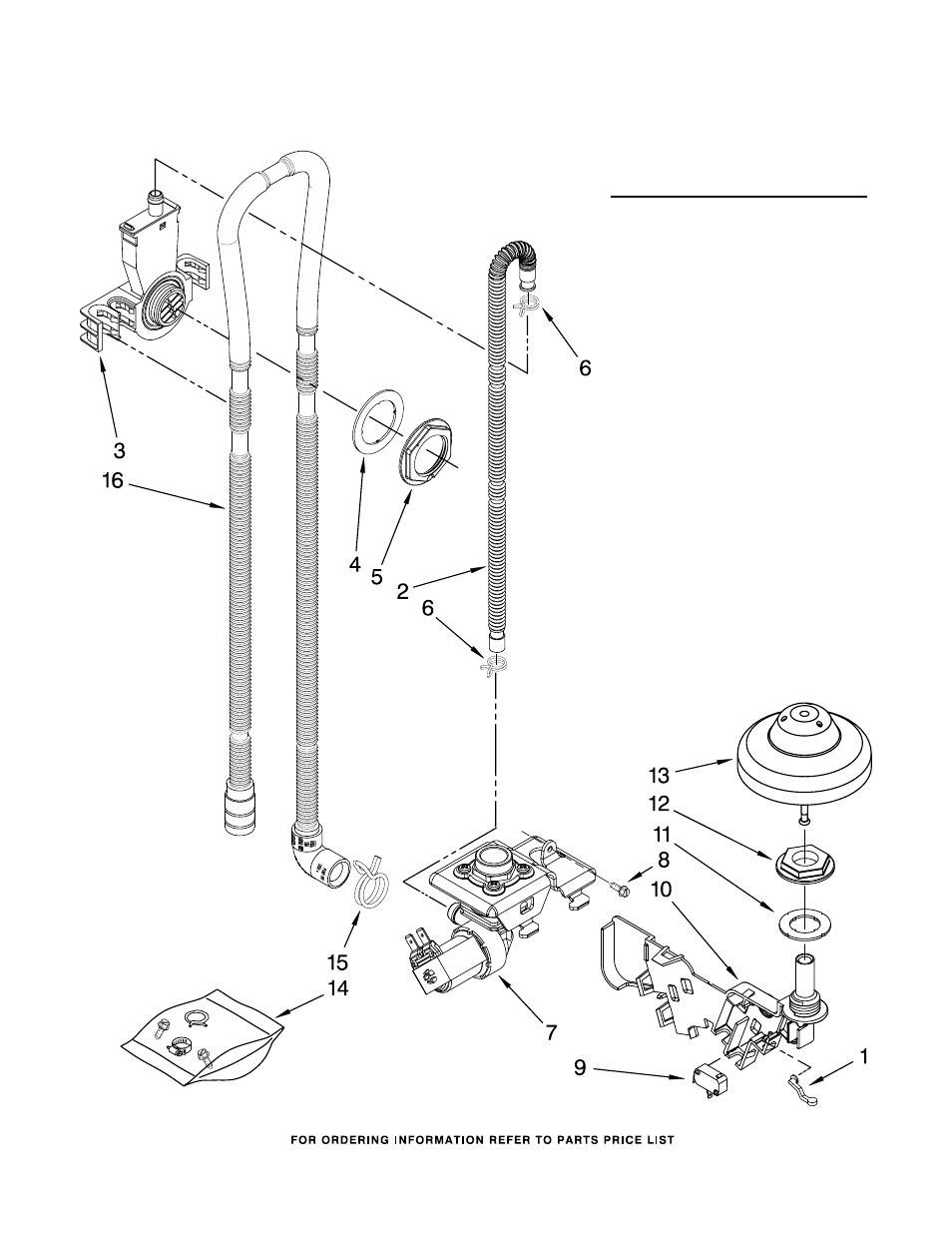 6

3

16

4

5

2

6

13

12

11

8

10

15

14

7

9

1

FOR ORDERING INFORMATION REFER TO PARTS PRICE LIST