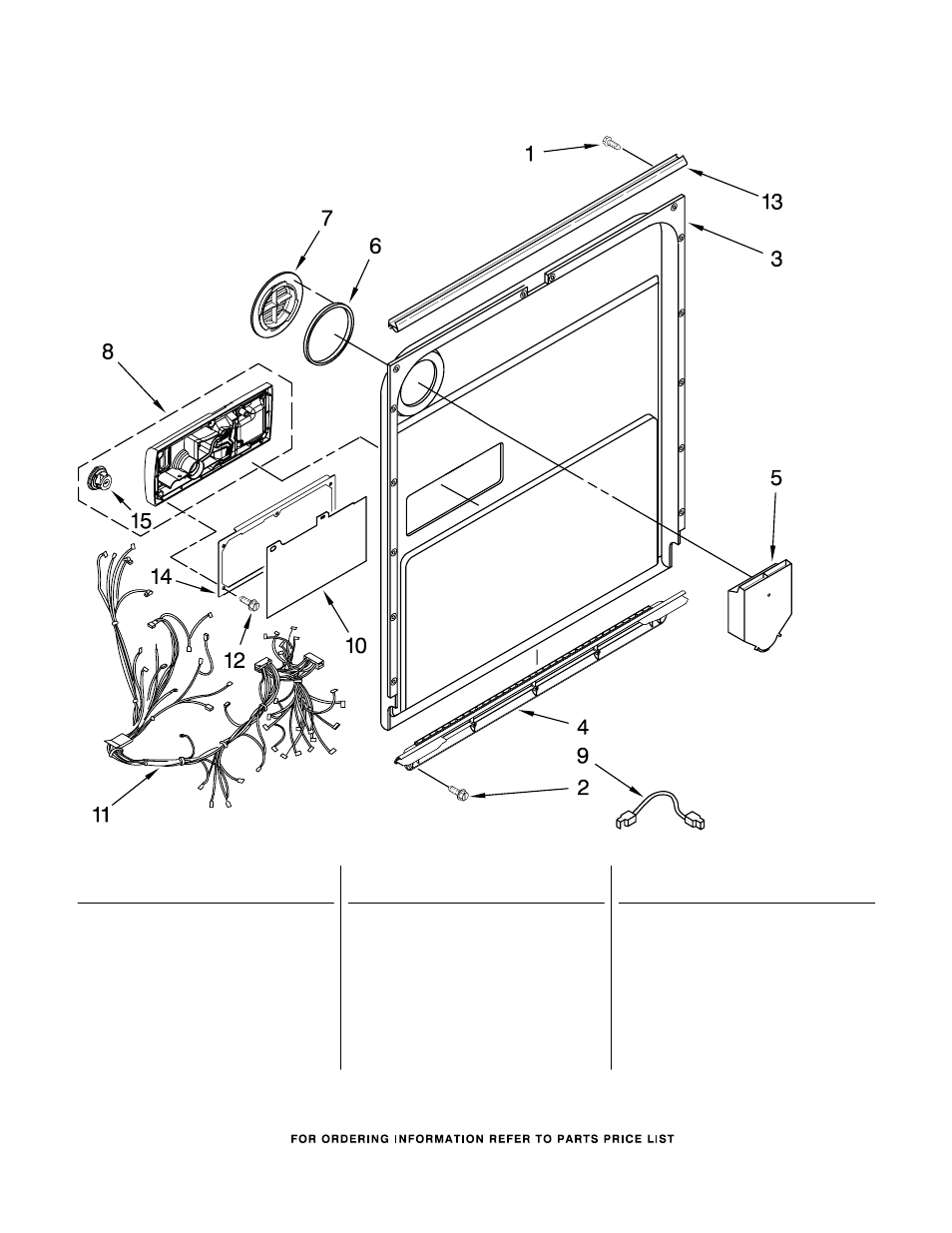 1
13
3
7
6
8
5
15
14
12
10
4
9
2
11

FOR ORDERING INFORMATION REFER TO PARTS PRICE LIST