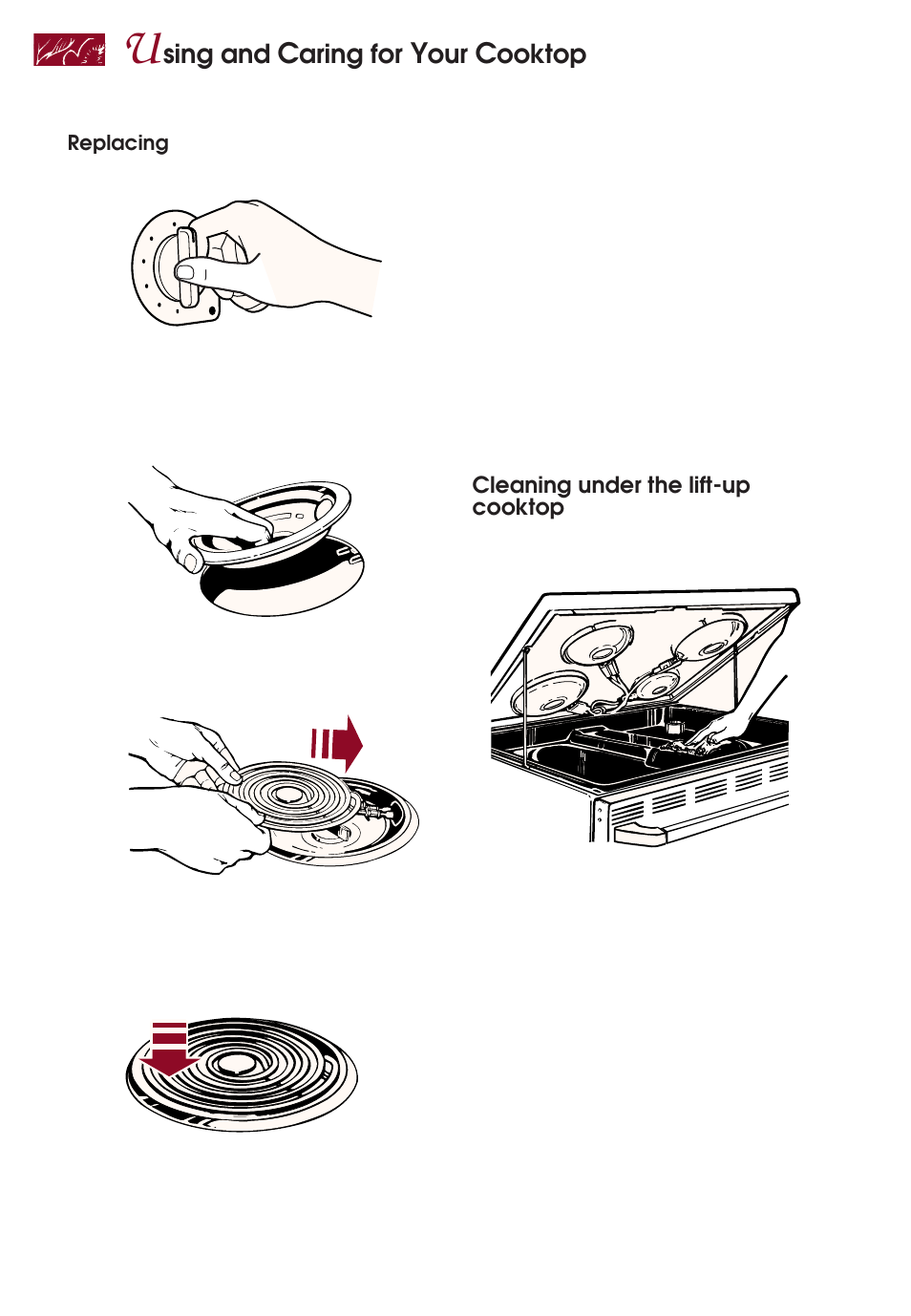 Using and Caring for Your Cooktop

Replacing

Cleaning under the lift-up cooktop