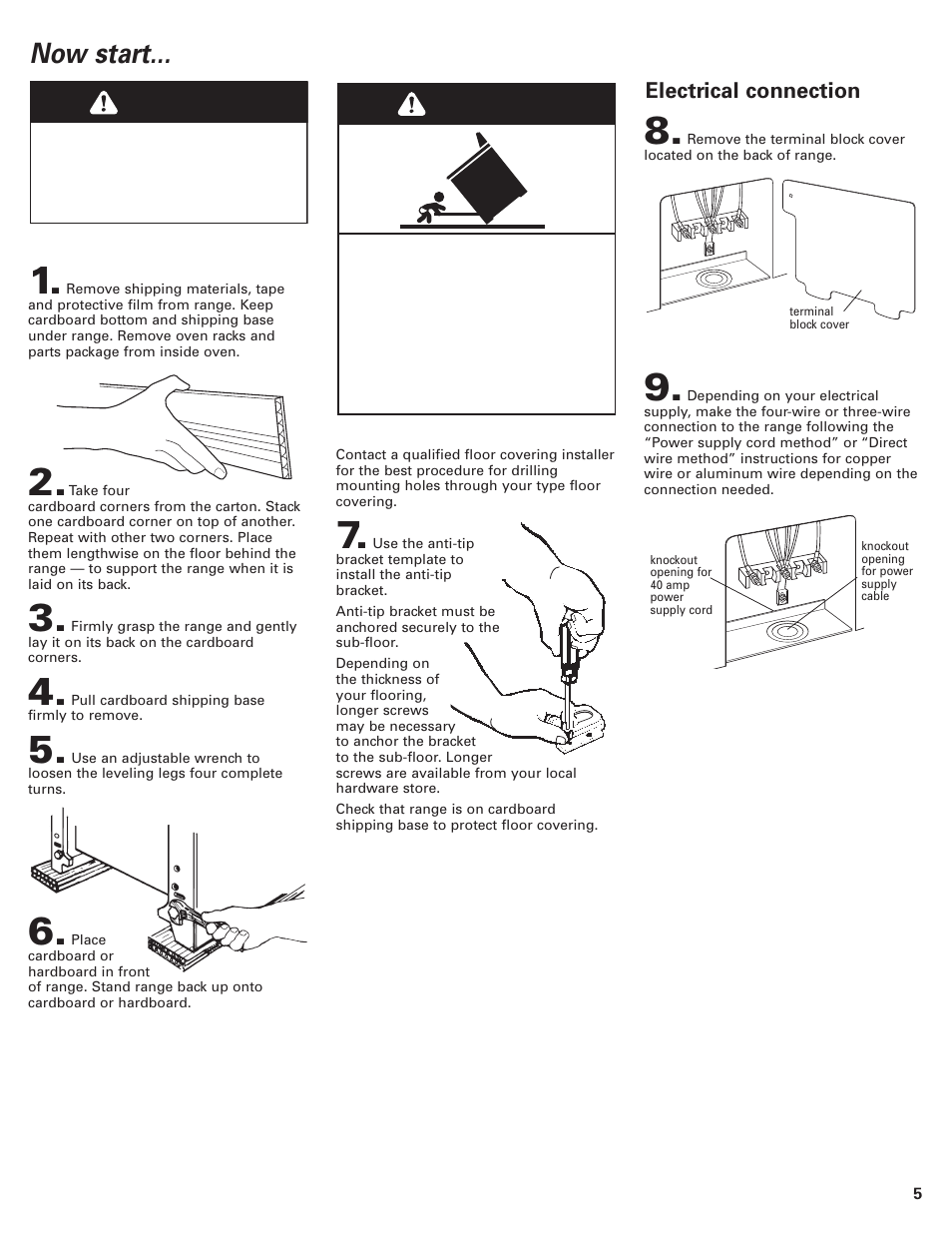 Now start...

1. Remove shipping materials, tape and protective film from range. Keep cardboard bottom and shipping base under range. Remove oven racks and parts package from inside oven.

2. Take four cardboard corners from the carton. Stack one cardboard corner on top of another. Repeat with other two corners. Place them lengthwise on the floor behind the range — to support the range when it is laid on its back.

3. Firmly grasp the range and gently lay it on its back on the cardboard corners.

4. Pull cardboard shipping base firmly to remove.

5. Use an adjustable wrench to loosen the leveling legs four complete turns.

6. Place cardboard or hardboard in front of range. Stand range back up onto cardboard or hardboard.

Contact a qualified floor covering installer for the best procedure for drilling mounting holes through your type floor covering.

7. Use the anti-tip bracket template to install the anti-tip bracket.

Anti-tip bracket must be anchored securely to the sub-floor.

Depending on the thickness of your flooring, longer screws may be necessary to anchor the bracket to the sub-floor. Longer screws are available from your local hardware store.

Check that range is on cardboard shipping base to protect floor covering.

Electrical connection

8. Remove the terminal block cover located on the back of range.

terminal block cover

9. Depending on your electrical supply, make the four-wire or three-wire connection to the range following the "Power supply cord method" or "Direct wire method" instructions for copper wire or aluminum wire depending on the connection needed.

knockout opening for 40 amp power supply cord

knockout opening for power supply cable

5