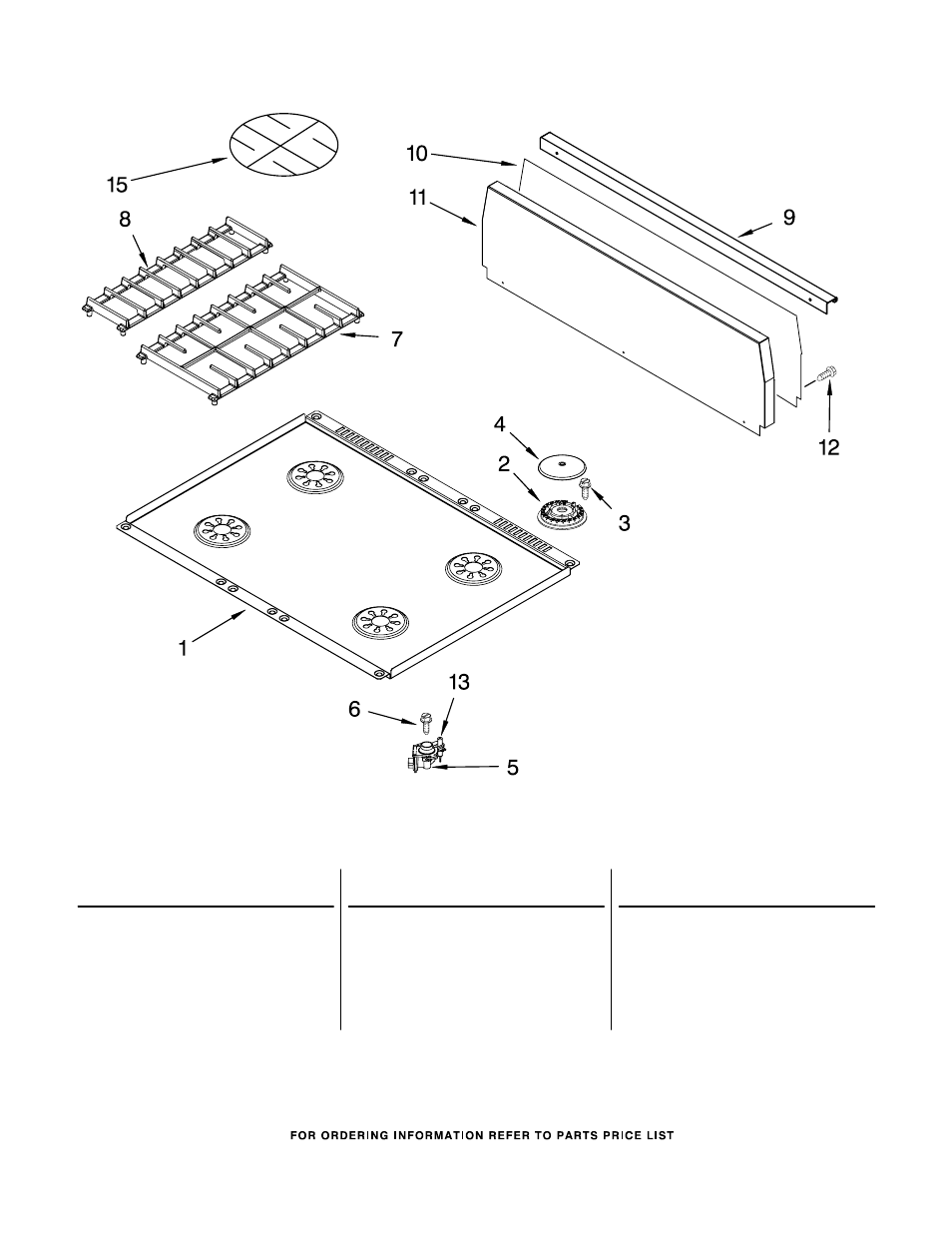 15
8
7
10
11
9
12
4
2
3
1
6
13
5

FOR ORDERING INFORMATION REFER TO PARTS PRICE LIST