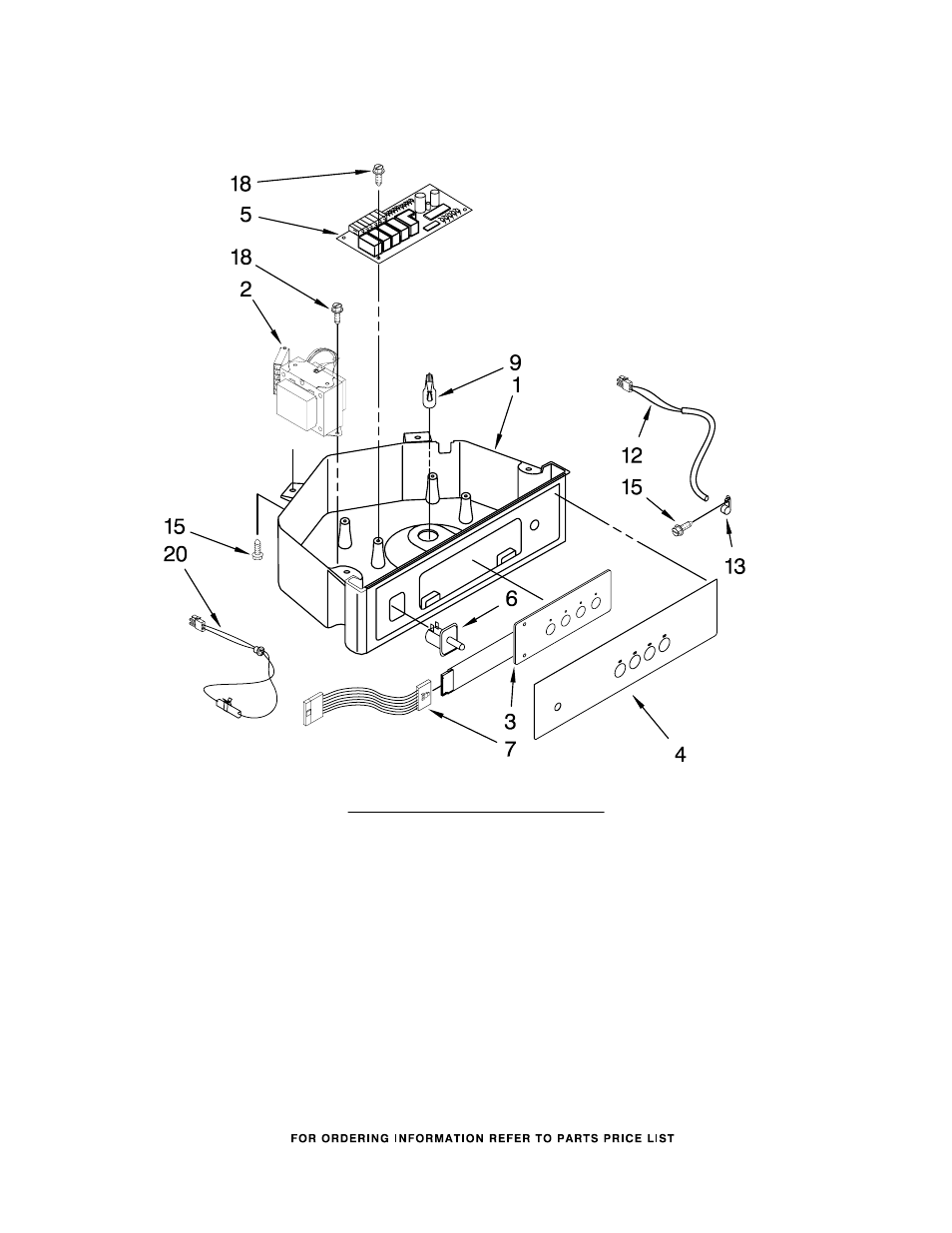 18
5
18
2
9
1
12
15
13
15
20
6
3
7
4

FOR ORDERING INFORMATION REFER TO PARTS PRICE LIST