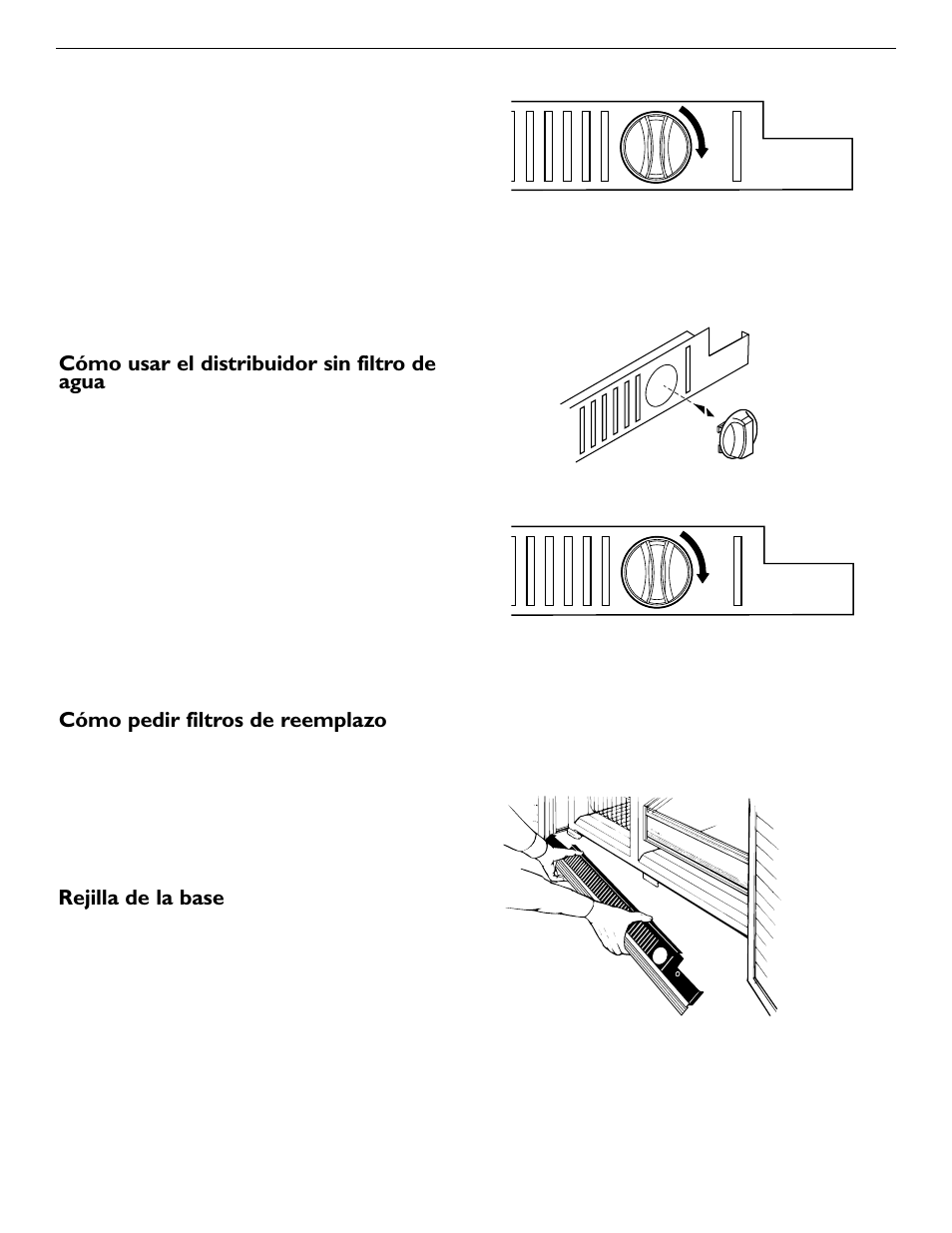 Cómo usar el distribuidor sin filtro de agua

Cómo pedir filtros de reemplazo

Rejilla de la base