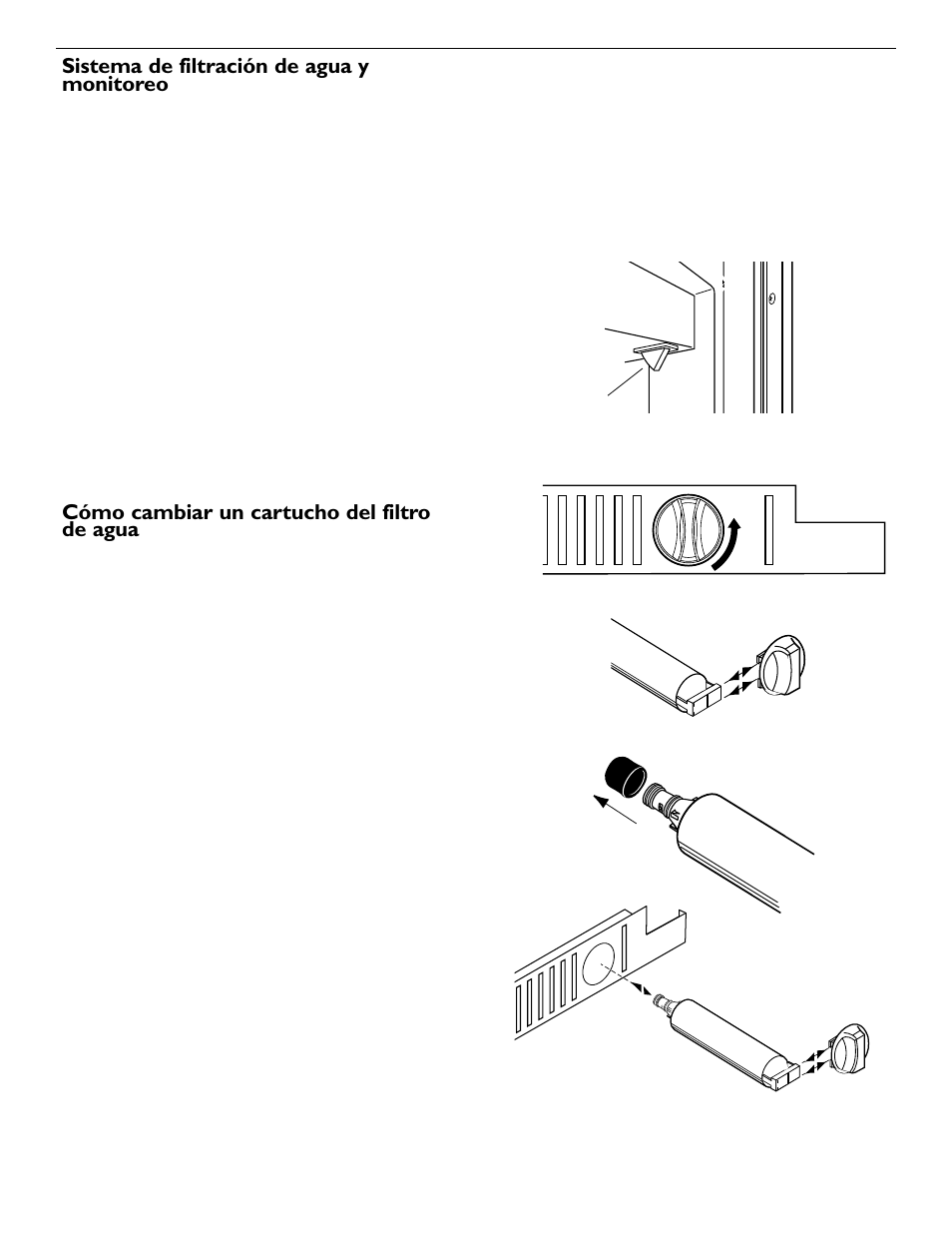 Sistema de filtración de agua y monitoreo

Cómo cambiar un cartucho del filtro de agua