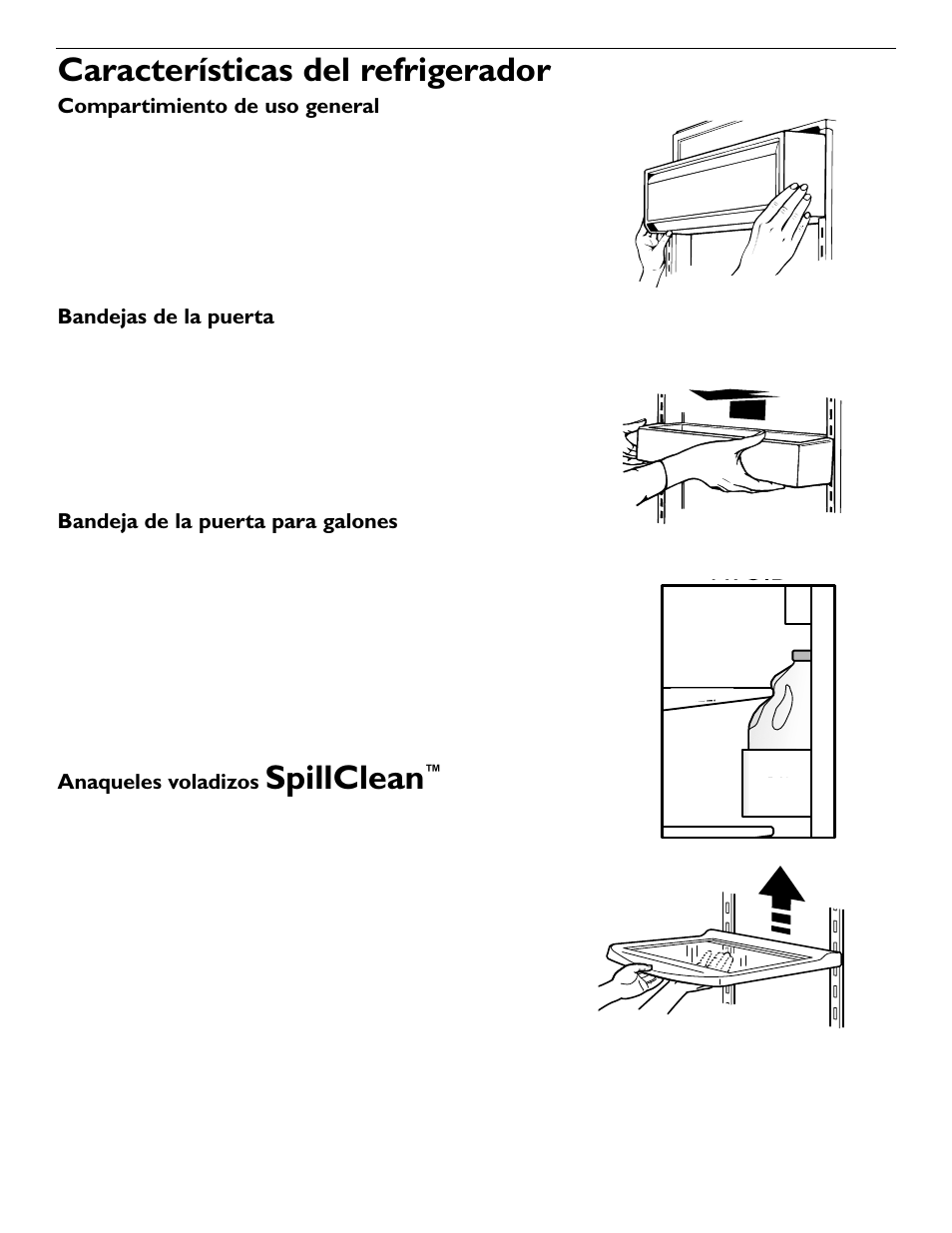 Características del refrigerador

Compartimiento de uso general

Bandejas de la puerta

Bandeja de la puerta para galones

Anaqueles voladizos SpillClean™