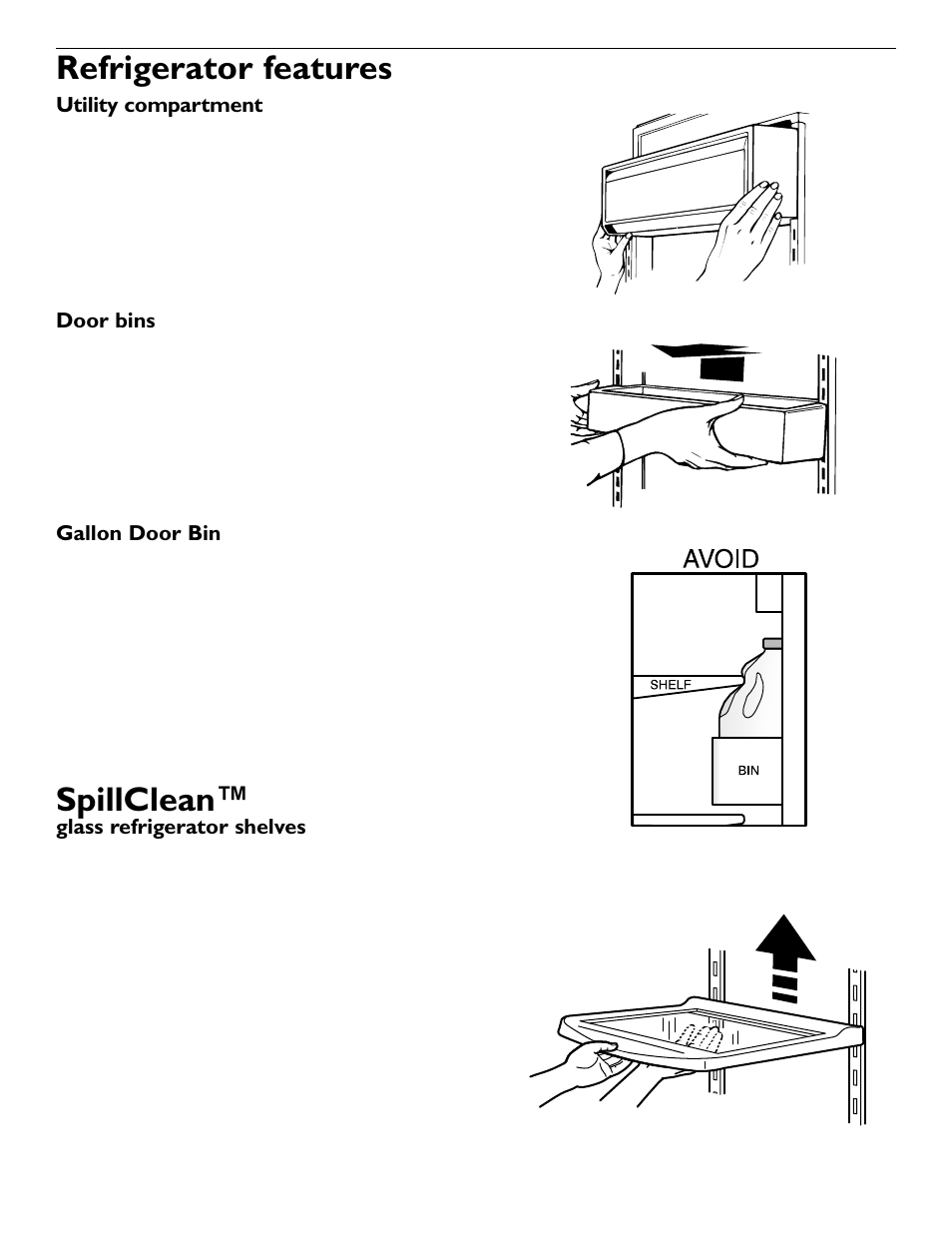 Refrigerator features

Utility compartment

Door bins

Gallon Door Bin

AVOID

SHELF

BIN

SpillClean™
glass refrigerator shelves