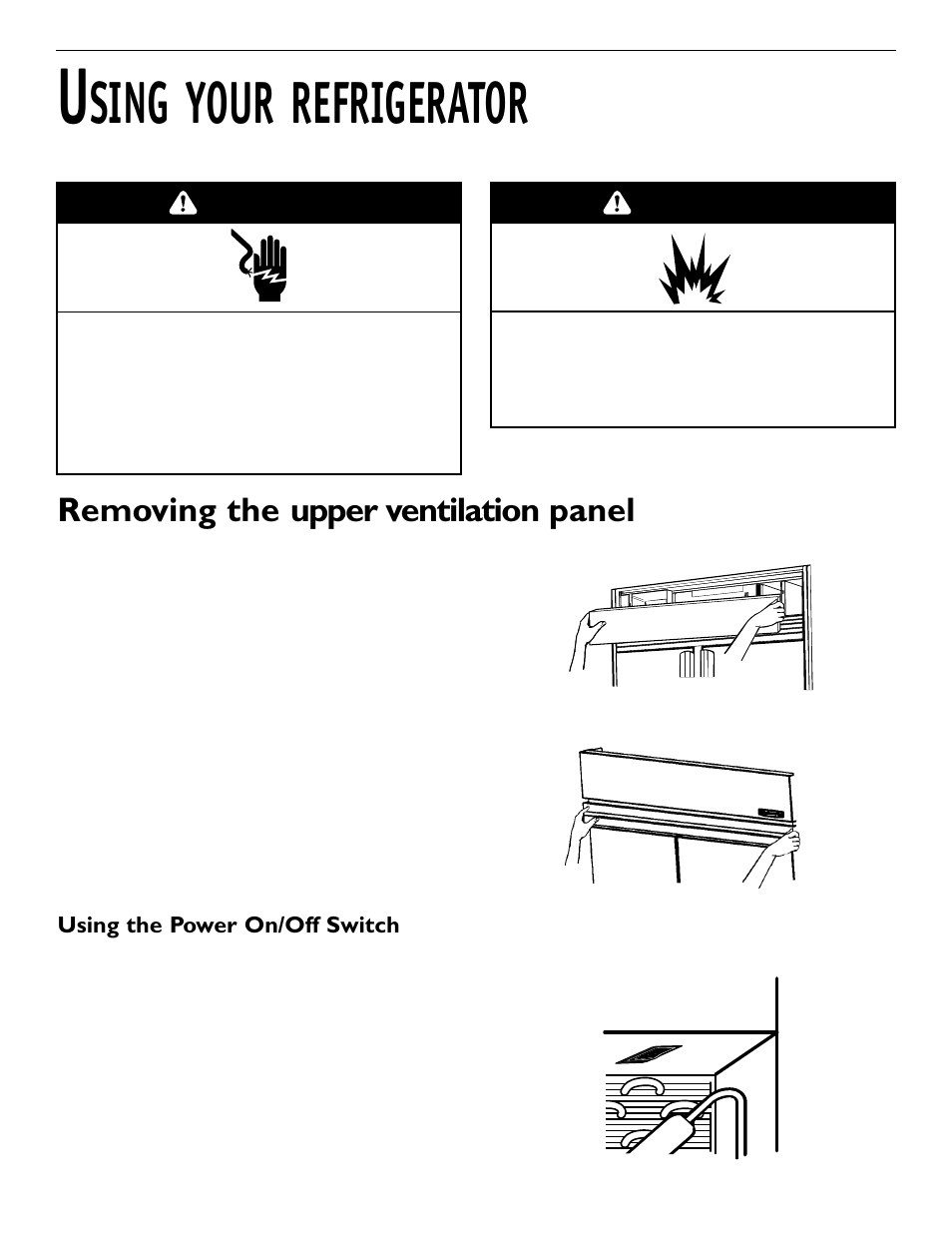 USING YOUR REFRIGERATOR

Removing the upper ventilation panel

Using the Power On/Off Switch