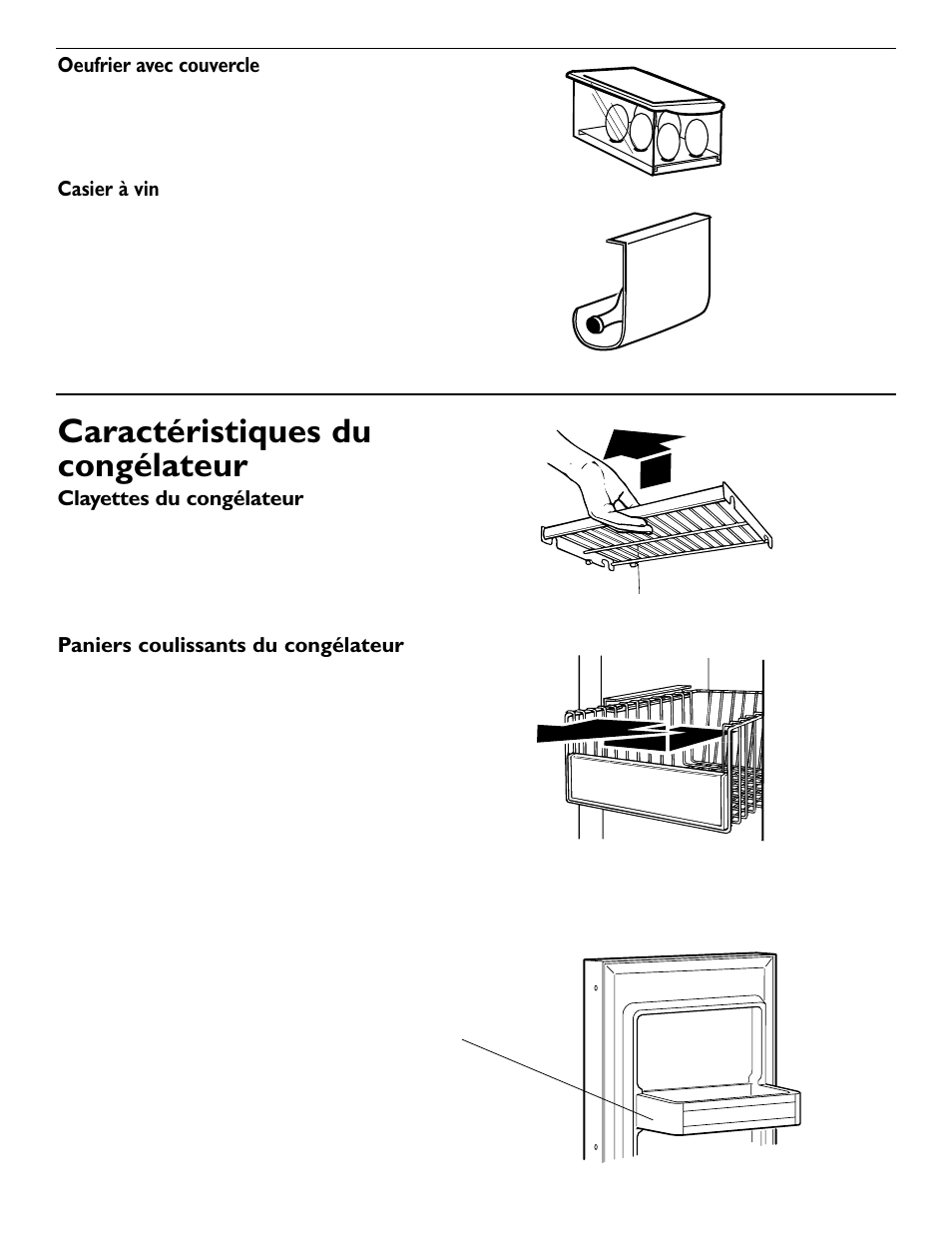 Oeufrier avec couvercle

Casier à vin

Caractéristiques du congélateur

Clayettes du congélateur

Paniers coulissants du congélateur