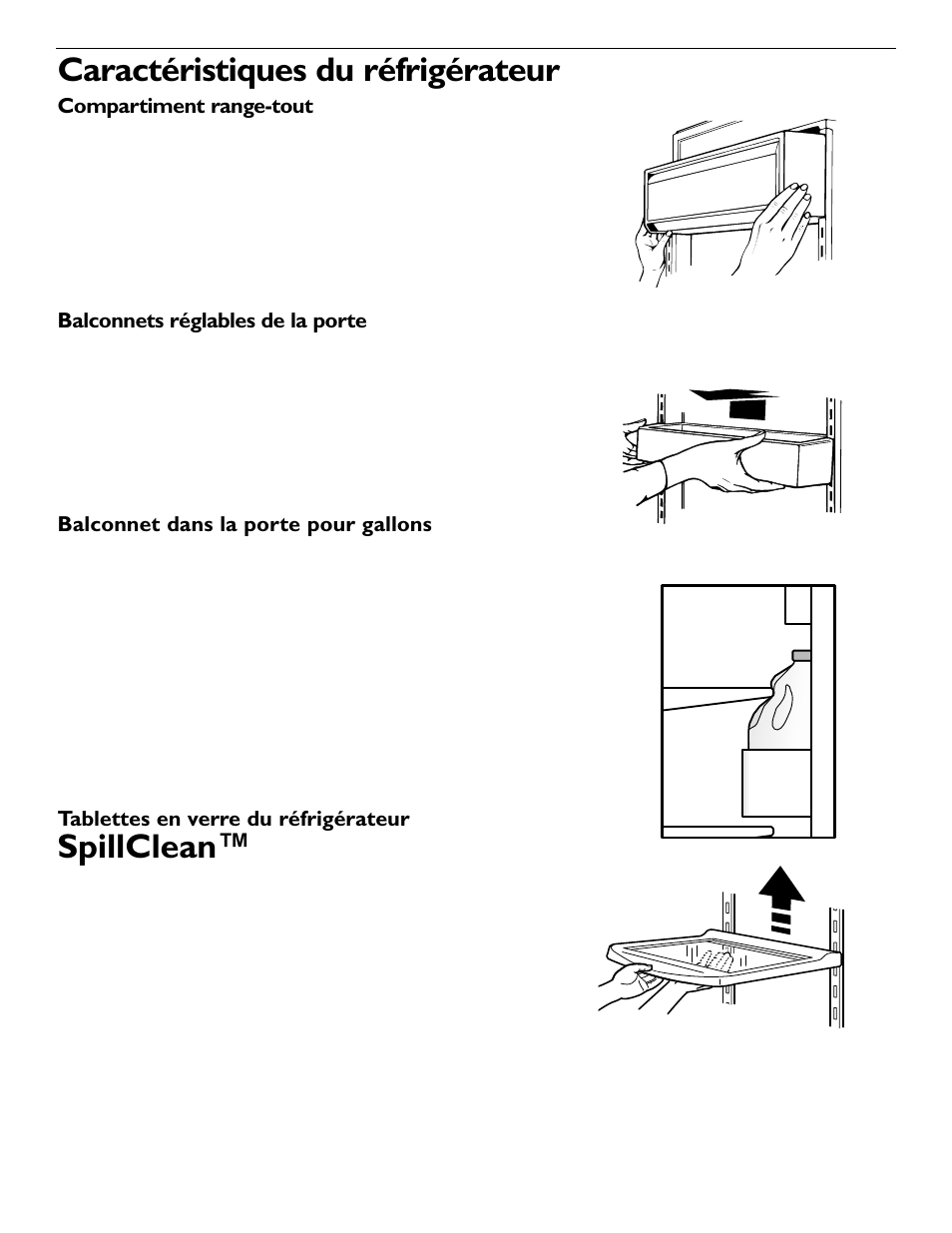 Caractéristiques du réfrigérateur

Compartiment range-tout

Balconnets réglables de la porte

Balconnet dans la porte pour gallons

Tablettes en verre du réfrigérateur SpillClean™