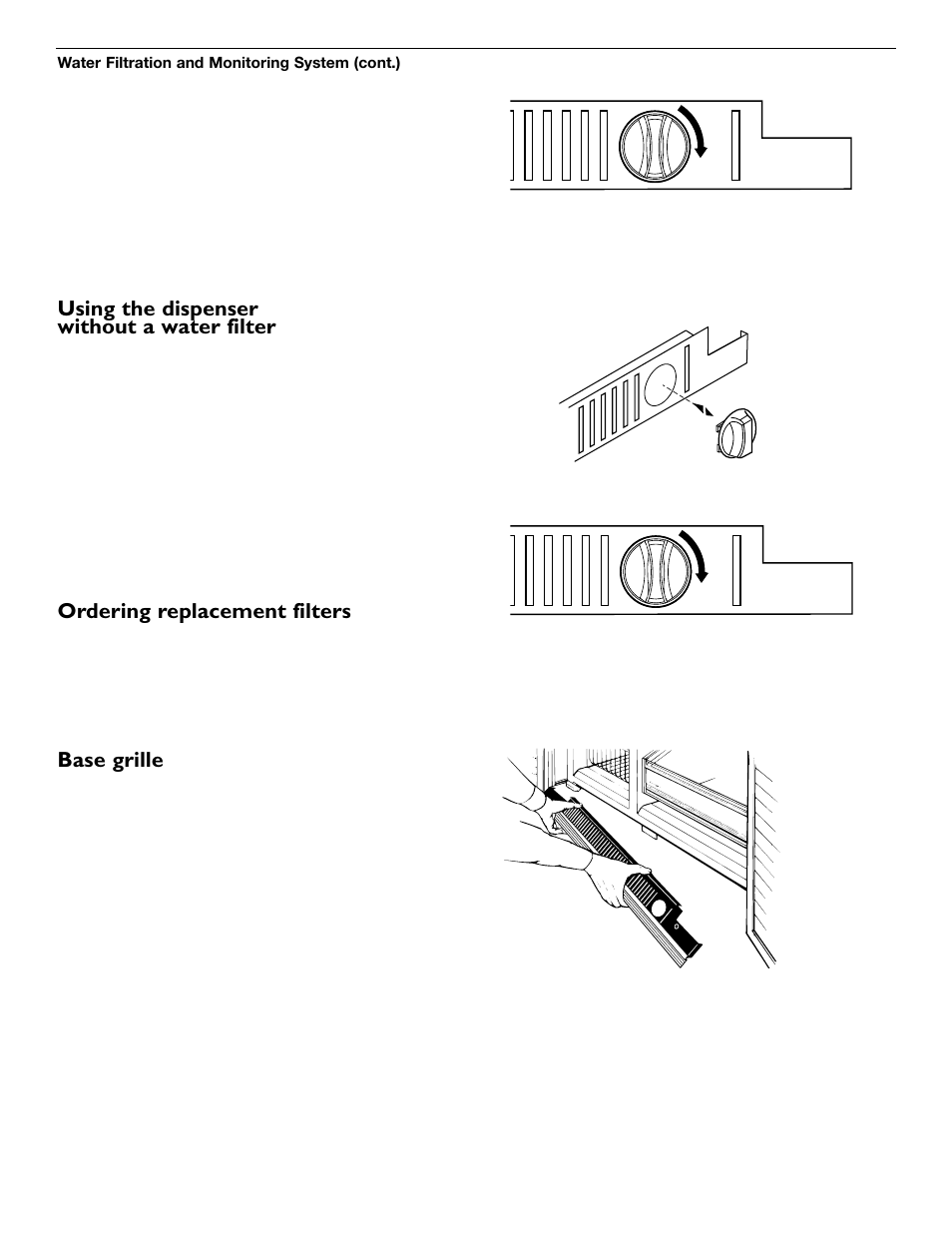 Water Filtration and Monitoring System (cont.)

Using the dispenser without a water filter

Ordering replacement filters

Base grille