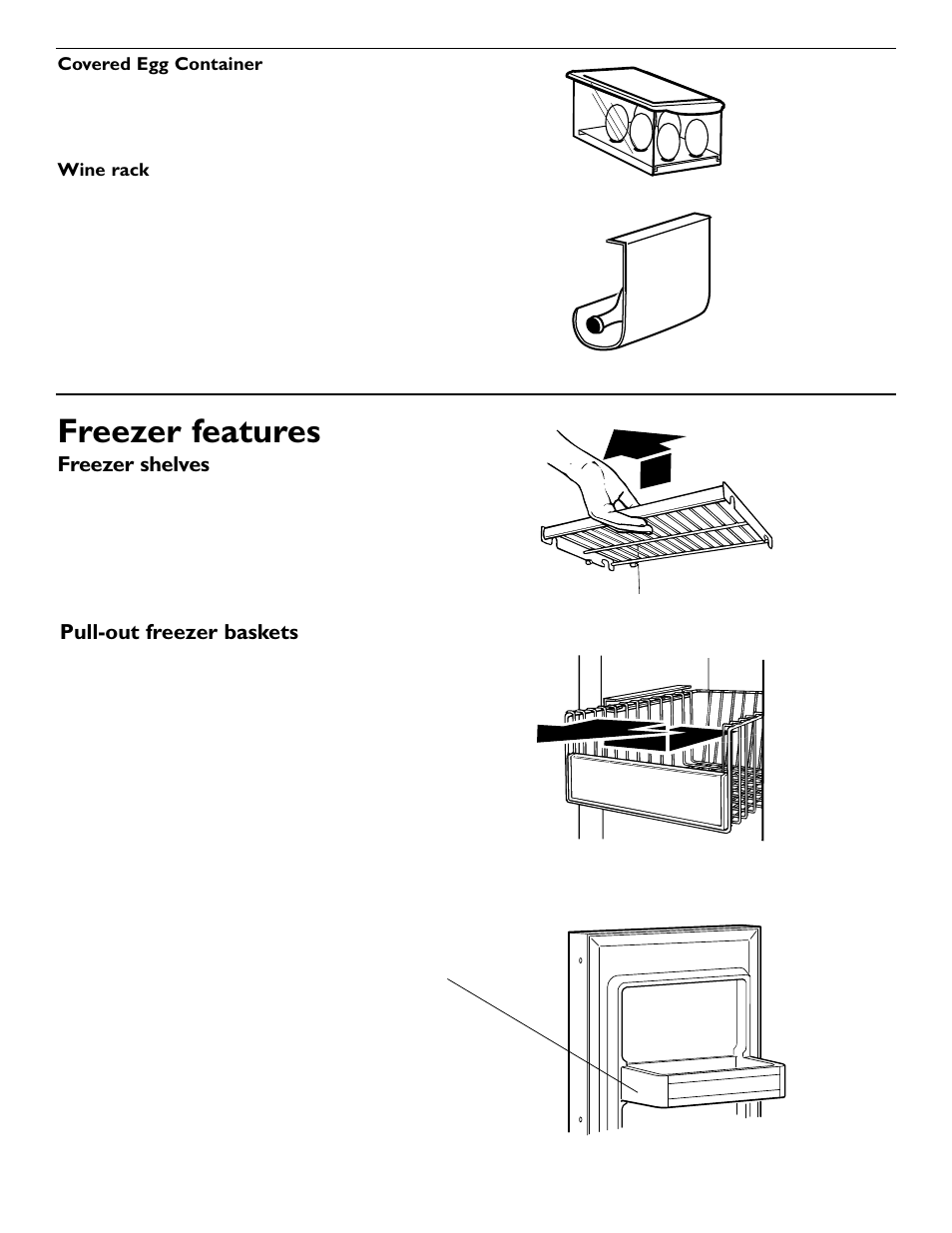 Covered Egg Container

Wine rack

Freezer features

Freezer shelves

Pull-out freezer baskets