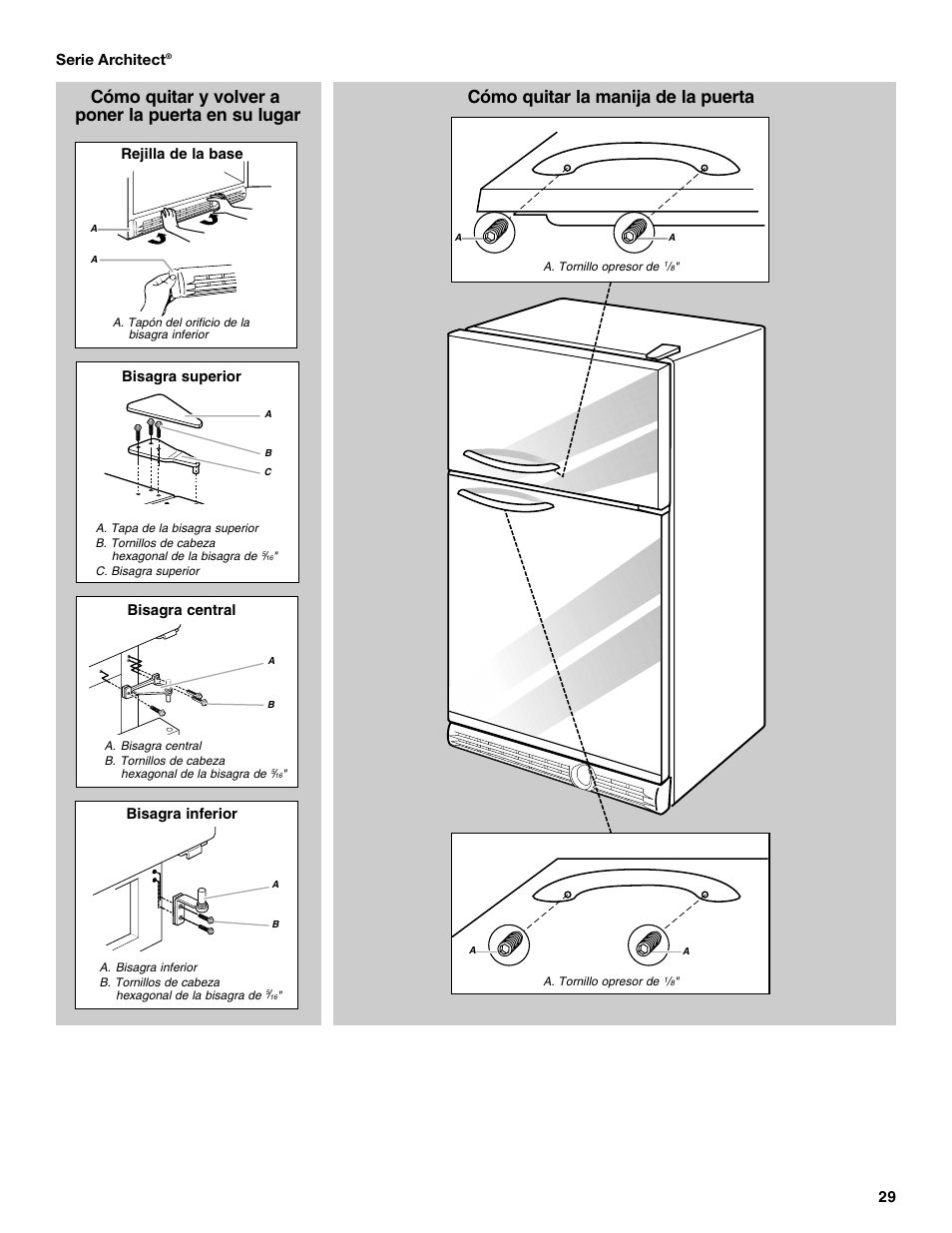 Serie Architect®

Cómo quitar y volver a poner la puerta en su lugar

Rejilla de la base

A

A

A. Tapón del orificio de la bisagra inferior

Bisagra superior

A

B

C

A. Tapa de la bisagra superior
B. Tornillos de cabeza hexagonal de la bisagra de $\frac{5}{16}$"
C. Bisagra superior

Bisagra central

A

B

A. Bisagra central
B. Tornillos de cabeza hexagonal de la bisagra de $\frac{5}{16}$"

Bisagra inferior

A

B

A. Bisagra inferior
B. Tornillos de cabeza hexagonal de la bisagra de $\frac{5}{16}$"

Cómo quitar la manija de la puerta

A

A

A. Tornillo opresor de $\frac{1}{8}$"

A

A

A. Tornillo opresor de $\frac{1}{8}$"

29