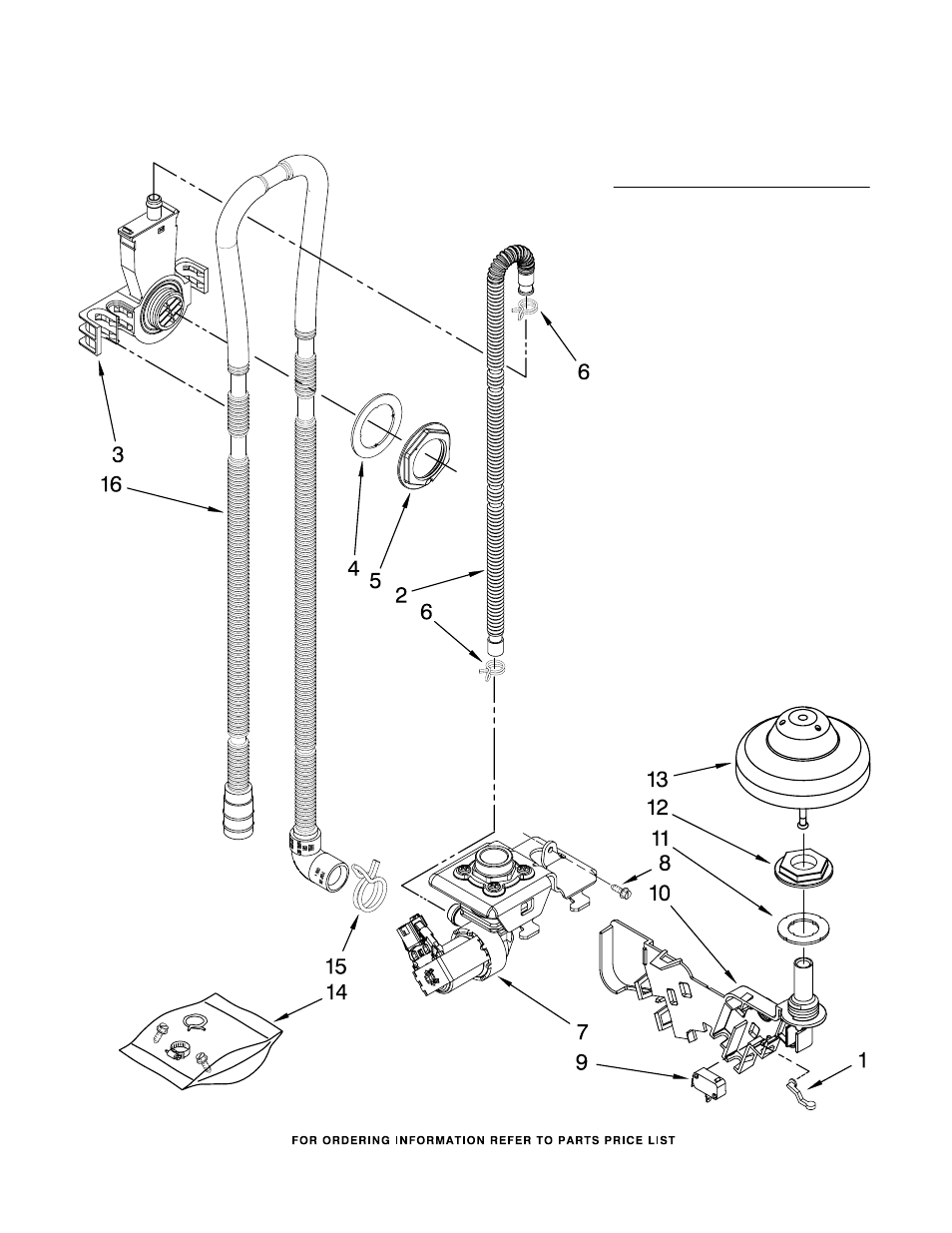 6

3

16

4 5

2

6

13

12

11

8

10

15

14

7

9

1

FOR ORDERING INFORMATION REFER TO PARTS PRICE LIST