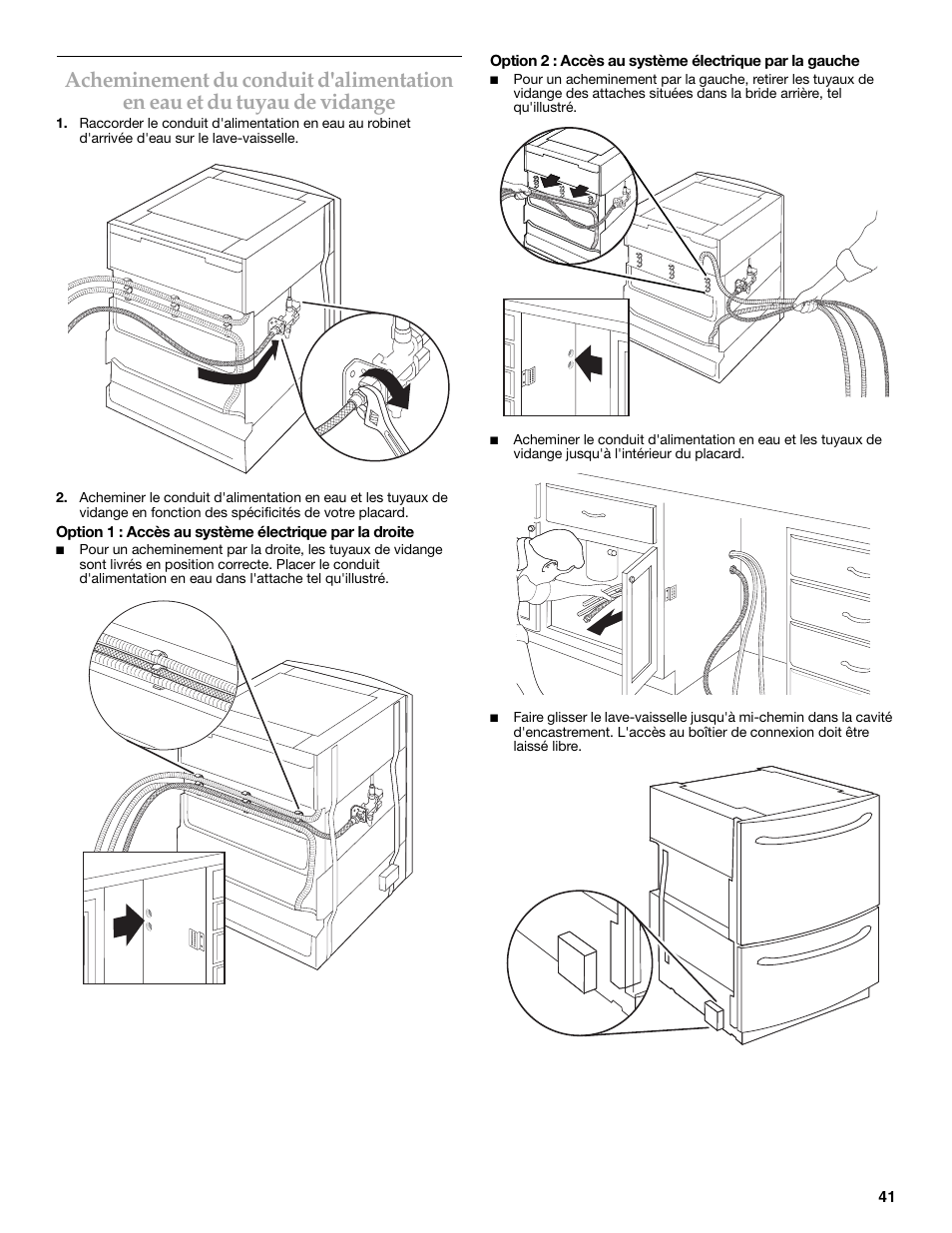 Acheminement du conduit d'alimentation en eau et du tuyau de vidange

1. Raccorder le conduit d'alimentation en eau au robinet d'arrivée d'eau sur le lave-vaisselle.

2. Acheminer le conduit d'alimentation en eau et les tuyaux de vidange en fonction des spécificités de votre placard.

Option 1 : Accès au système électrique par la droite

■ Pour un acheminement par la droite, les tuyaux de vidange sont livrés en position correcte. Placer le conduit d'alimentation en eau dans l'attache tel qu'illustré.

Option 2 : Accès au système électrique par la gauche

■ Pour un acheminement par la gauche, retirer les tuyaux de vidange des attaches situées dans la bride arrière, tel qu'illustré.

■ Acheminer le conduit d'alimentation en eau et les tuyaux de vidange jusqu'à l'intérieur du placard.

■ Faire glisser le lave-vaisselle jusqu'à mi-chemin dans la cavité d'encastrement. L'accès au boîtier de connexion doit être laissé libre.

41