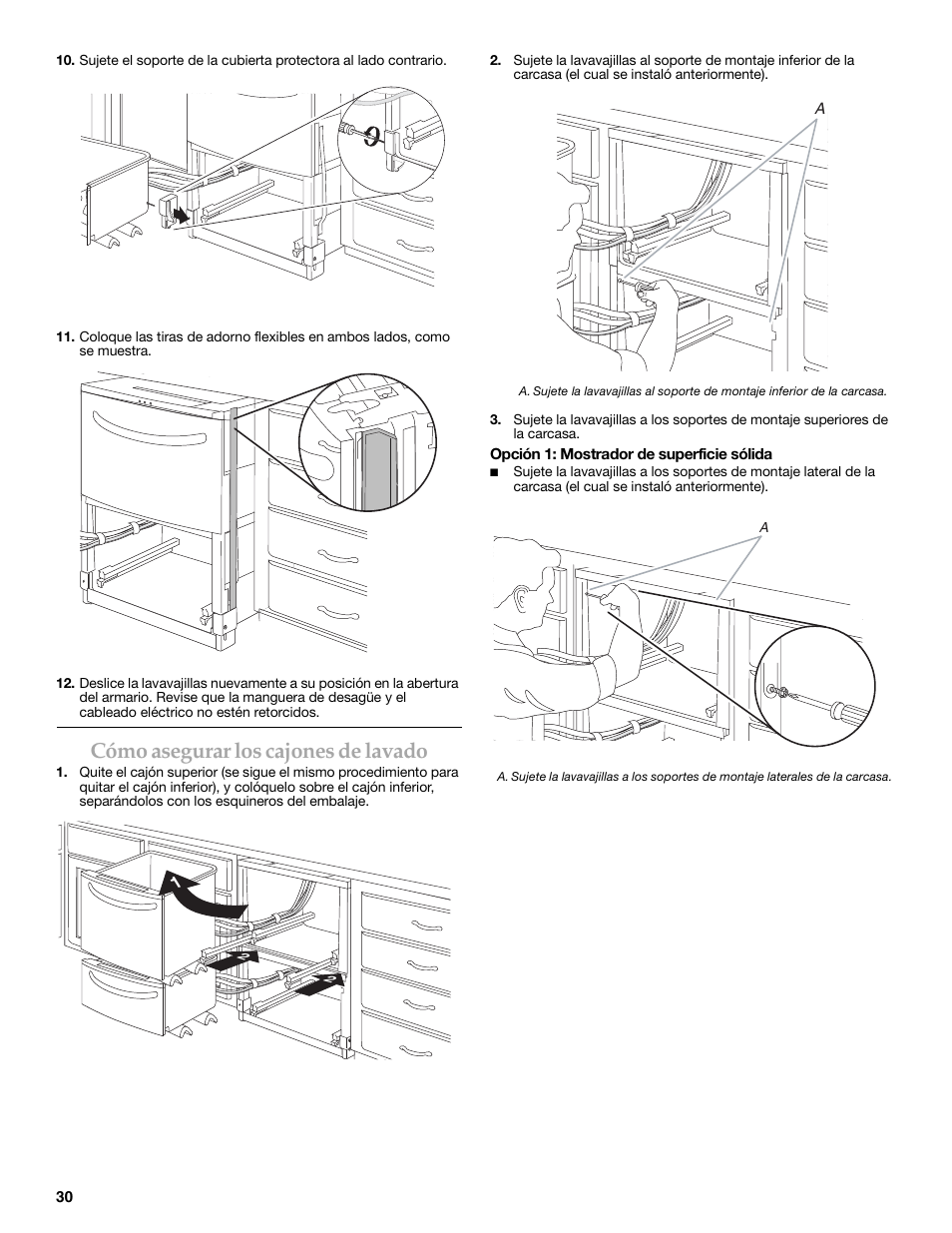 10. Sujete el soporte de la cubierta protectora al lado contrario.

11. Coloque las tiras de adorno flexibles en ambos lados, como se muestra.

12. Deslice la lavavajillas nuevamente a su posición en la abertura del armario. Revise que la manguera de desagüe y el cableado eléctrico no estén retorcidos.

Cómo asegurar los cajones de lavado

1. Quite el cajón superior (se sigue el mismo procedimiento para quitar el cajón inferior), y colóquelo sobre el cajón inferior, separándolos con los esquineros del embalaje.

1

2

2

2. Sujete la lavavajillas al soporte de montaje inferior de la carcasa (el cual se instaló anteriormente).

A

A. Sujete la lavavajillas al soporte de montaje inferior de la carcasa.

3. Sujete la lavavajillas a los soportes de montaje superiores de la carcasa.

Opción 1: Mostrador de superficie sólida

■ Sujete la lavavajillas a los soportes de montaje lateral de la carcasa (el cual se instaló anteriormente).

A

A. Sujete la lavavajillas a los soportes de montaje laterales de la carcasa.

30