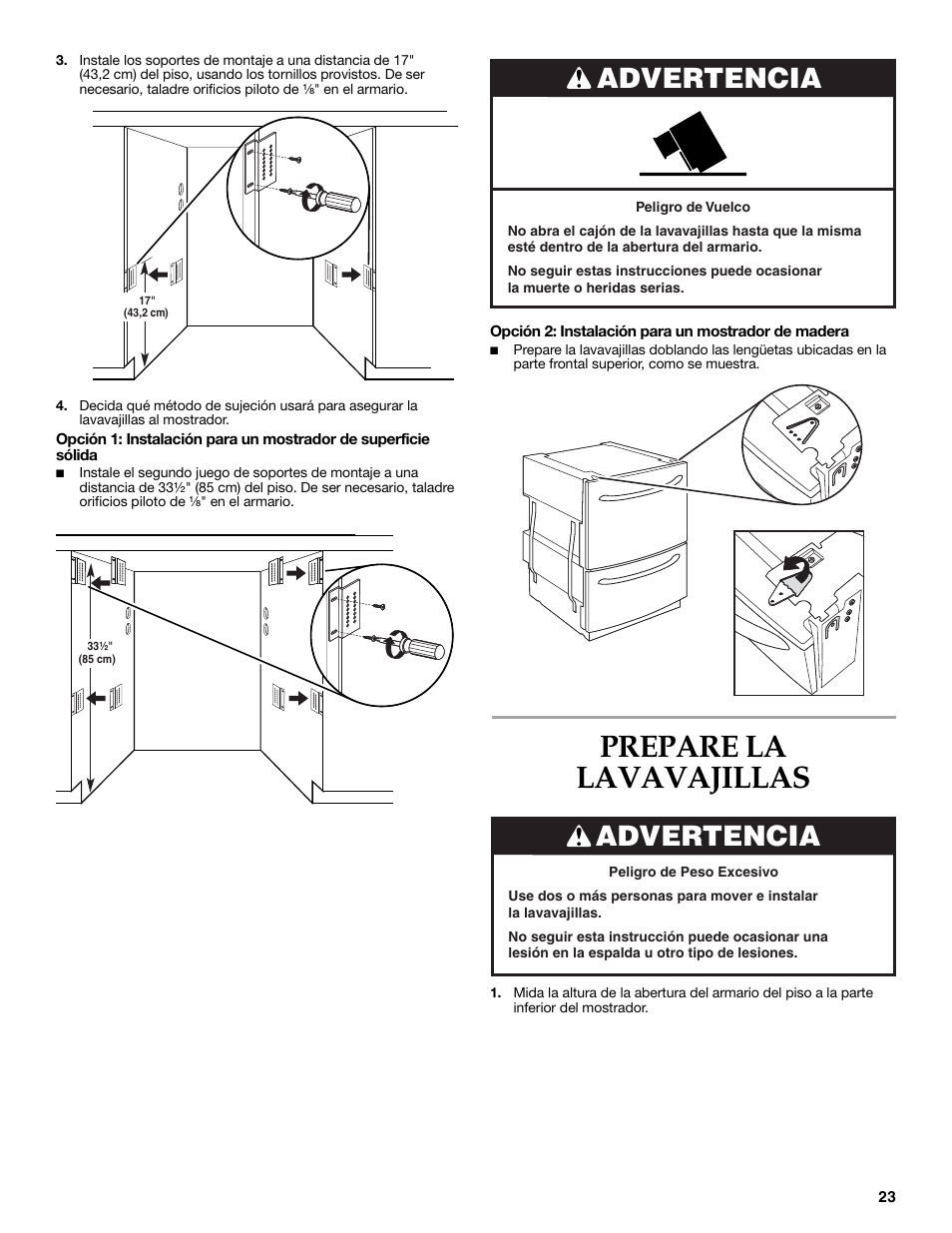 3. Instale los soportes de montaje a una distancia de 17" (43,2 cm) del piso, usando los tornillos provistos. De ser necesario, taladre orificios piloto de ⅛" en el armario.

17"
(43,2 cm)

4. Decida qué método de sujeción usará para asegurar la lavavajillas al mostrador.

Opción 1: Instalación para un mostrador de superficie sólida

■ Instale el segundo juego de soportes de montaje a una distancia de 33½" (85 cm) del piso. De ser necesario, taladre orificios piloto de ⅛" en el armario.

33½"
(85 cm)

ADVERTENCIA

Peligro de Vuelco

No abra el cajón de la lavavajillas hasta que la misma esté dentro de la abertura del armario.

No seguir estas instrucciones puede ocasionar la muerte o heridas serias.

Opción 2: Instalación para un mostrador de madera

■ Prepare la lavavajillas doblando las lengüetas ubicadas en la parte frontal superior, como se muestra.

PREPARE LA LAVAVAJILLAS

ADVERTENCIA

Peligro de Peso Excesivo

Use dos o más personas para mover e instalar la lavavajillas.

No seguir esta instrucción puede ocasionar una lesión en la espalda u otro tipo de lesiones.

1. Mida la altura de la abertura del armario del piso a la parte inferior del mostrador.

23